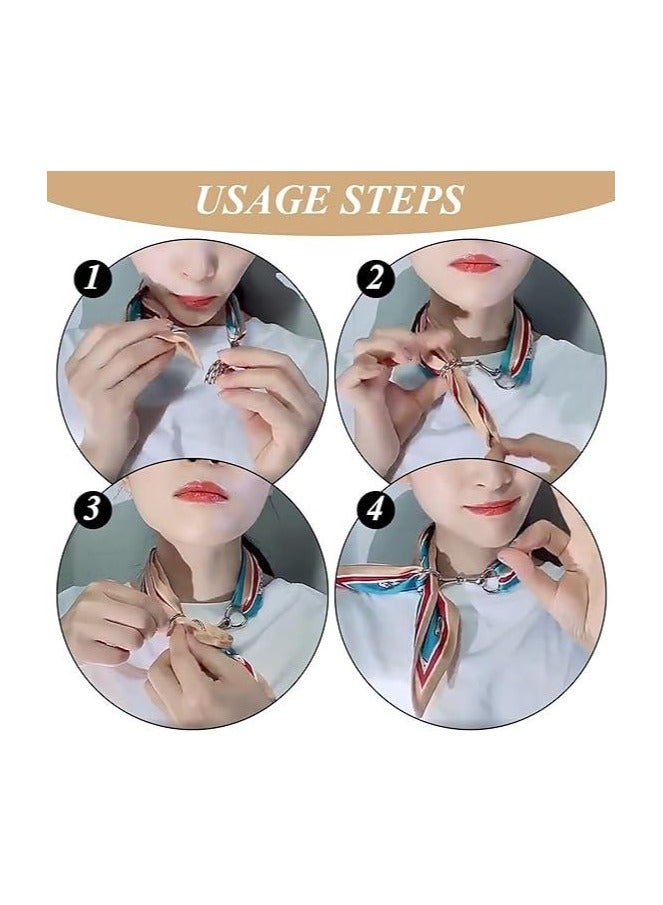 USAGE STEPS

1

2

3

4