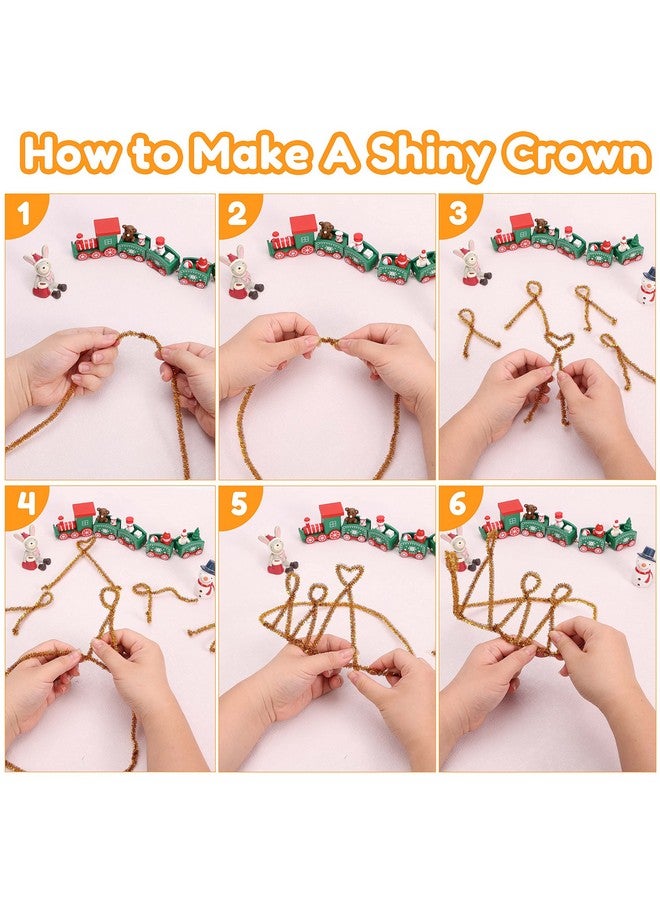 How to Make A Shiny Crown

1

2

3

4

5

6