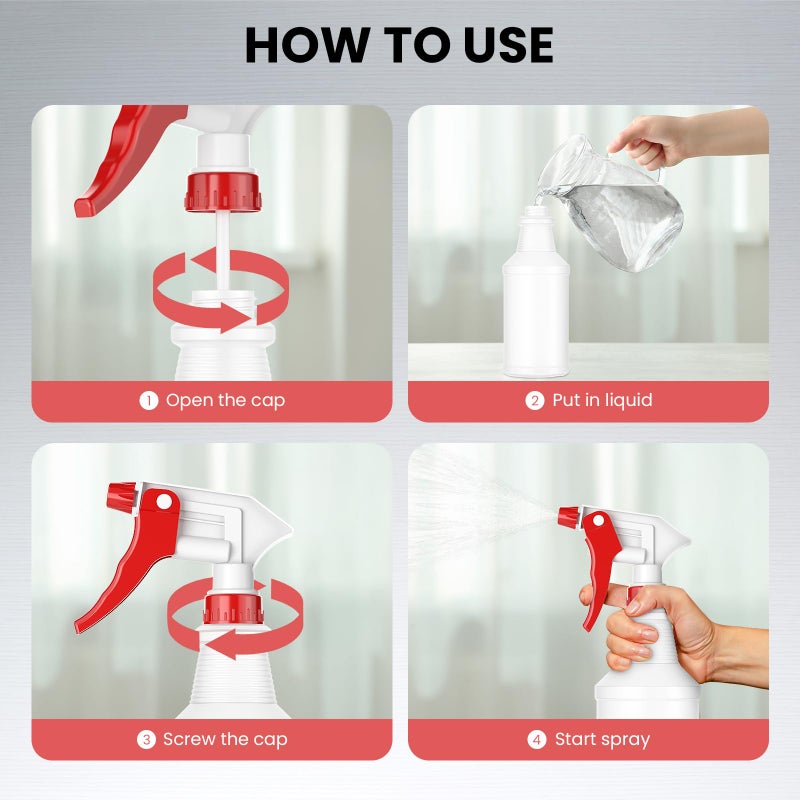 HOW TO USE

1 Open the cap

2 Put in liquid

3 Screw the cap

4 Start spray