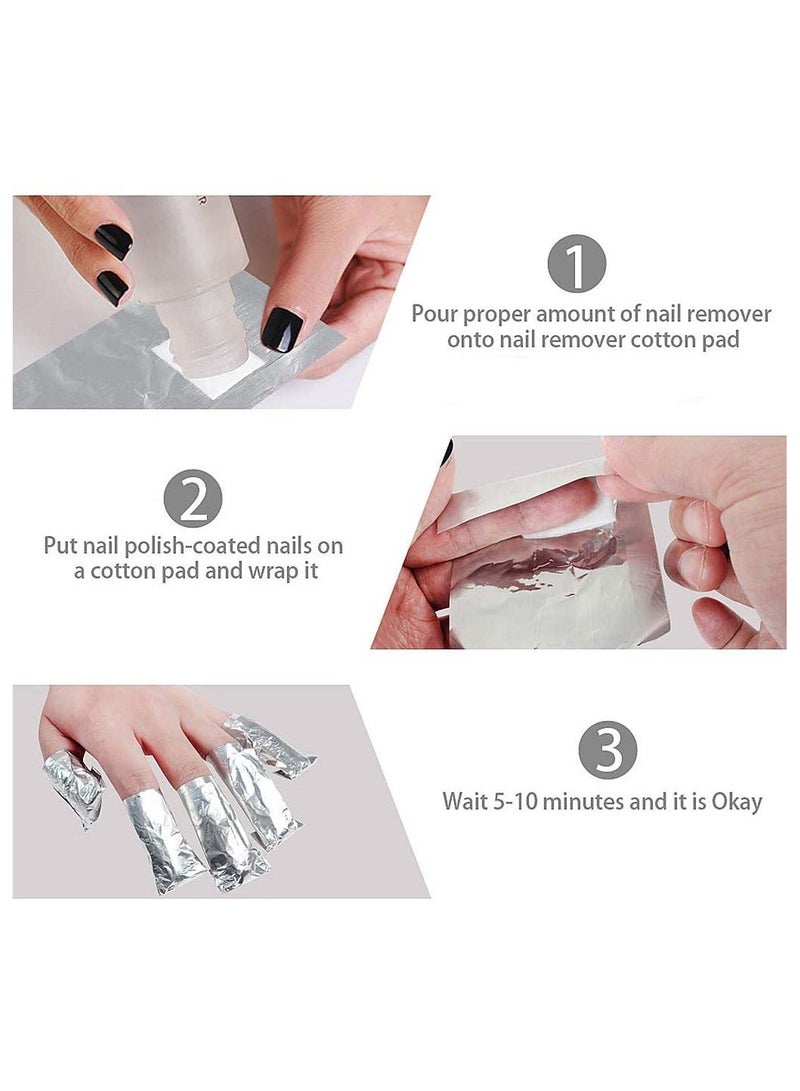 1

Pour proper amount of nail remover onto nail remover cotton pad

2

Put nail polish-coated nails on a cotton pad and wrap it

3

Wait 5-10 minutes and it is Okay