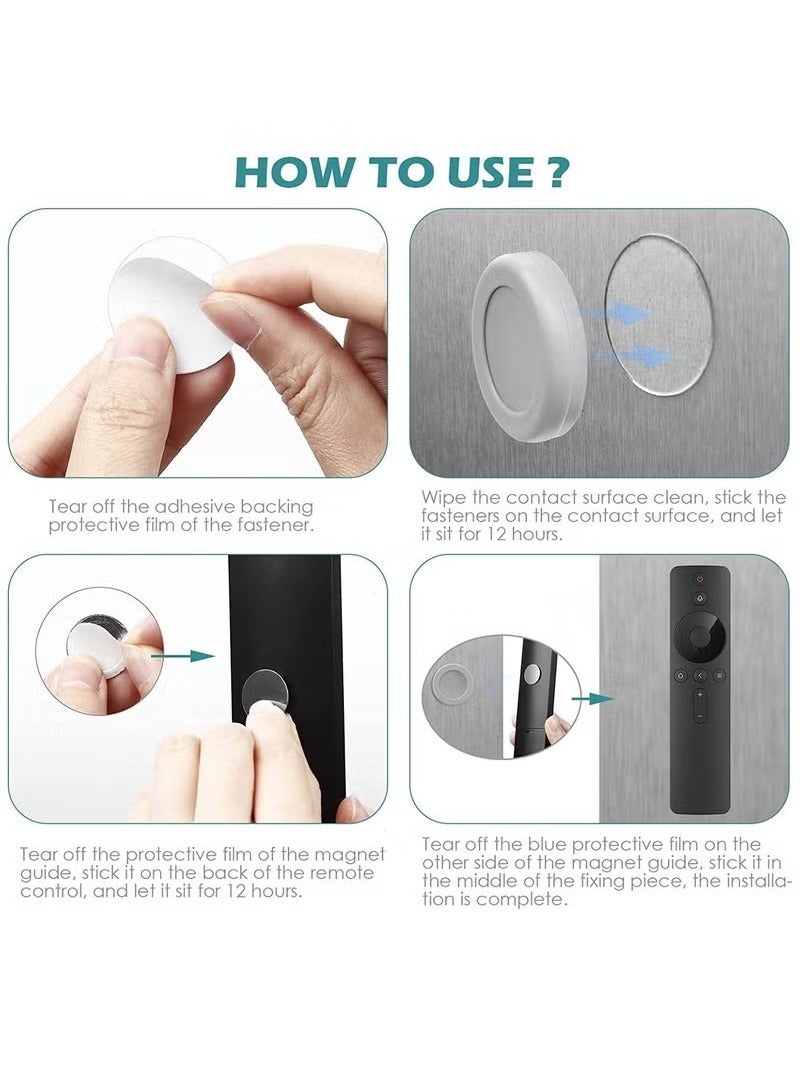 HOW TO USE ?

Tear off the adhesive backing protective film of the fastener.

Wipe the contact surface clean, stick the fasteners on the contact surface, and let it sit for 12 hours.

Tear off the protective film of the magnet guide, stick it on the back of the remote control, and let it sit for 12 hours.

Tear off the blue protective film on the other side of the magnet guide, stick it in the middle of the fixing piece, the installation is complete.