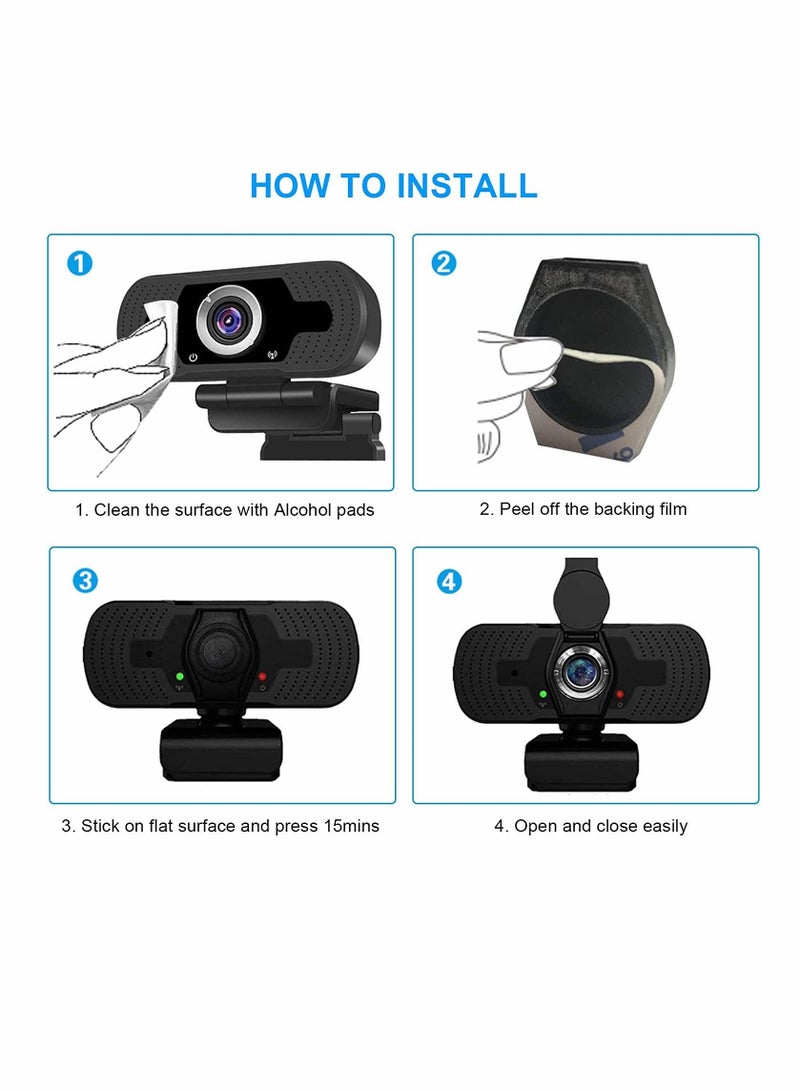 HOW TO INSTALL

1

1. Clean the surface with Alcohol pads

2

2. Peel off the backing film

3

3. Stick on flat surface and press 15mins

4

4. Open and close easily