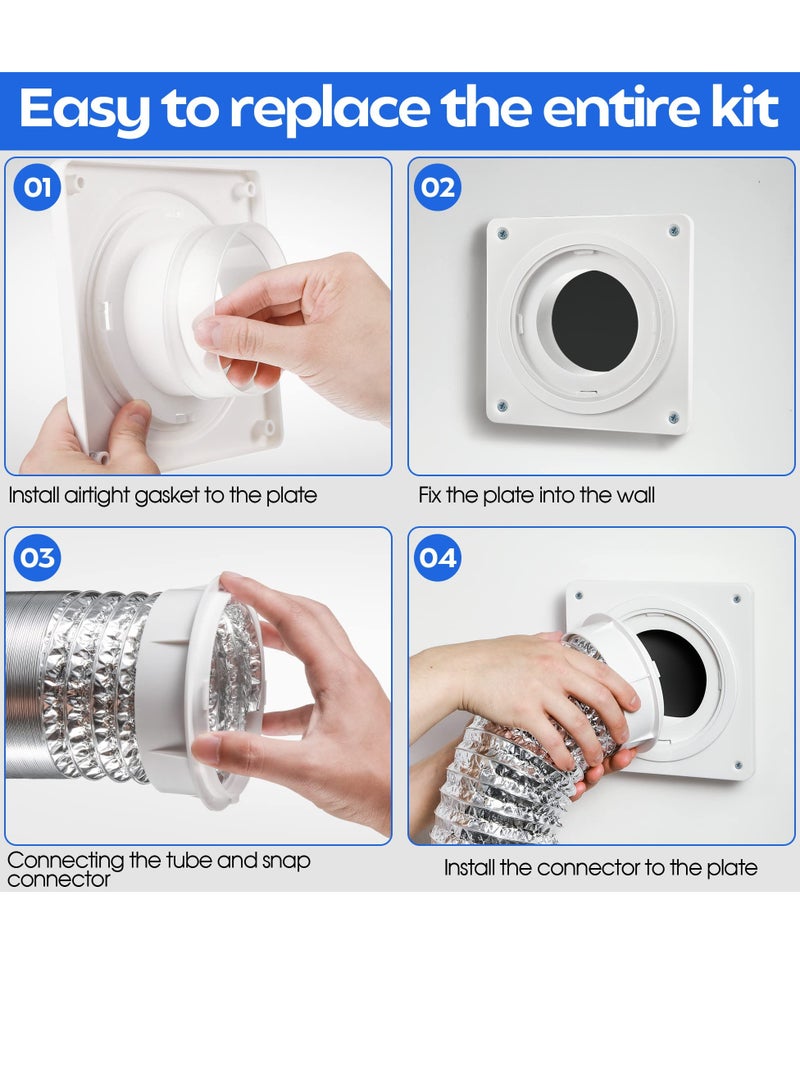 Easy to replace the entire kit

01

Install airtight gasket to the plate

02

Fix the plate into the wall

03

Connecting the tube and snap connector

04

Install the connector to the plate