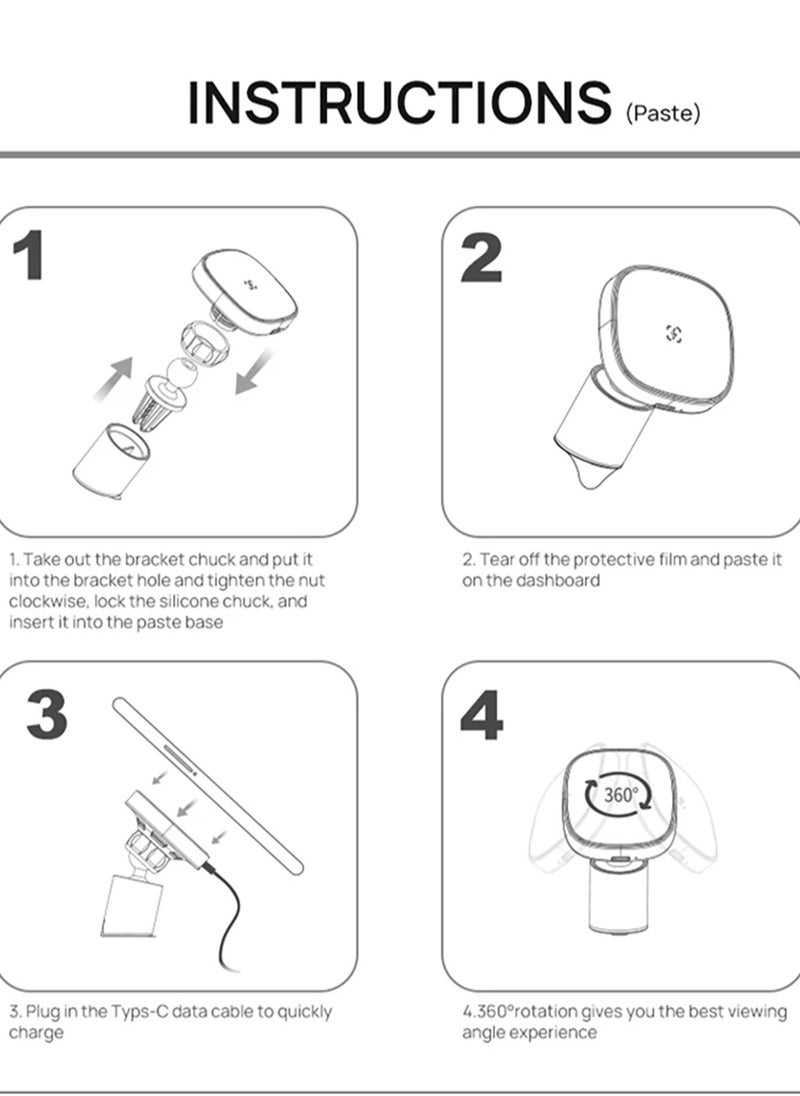 INSTRUCTIONS (Paste)

1

1. Take out the bracket chuck and put it into the bracket hole and tighten the nut clockwise, lock the silicone chuck, and insert it into the paste base

2

2. Tear off the protective film and paste it on the dashboard

3

3. Plug in the Typs-C data cable to quickly charge

4

360°

4.360°rotation gives you the best viewing angle experience