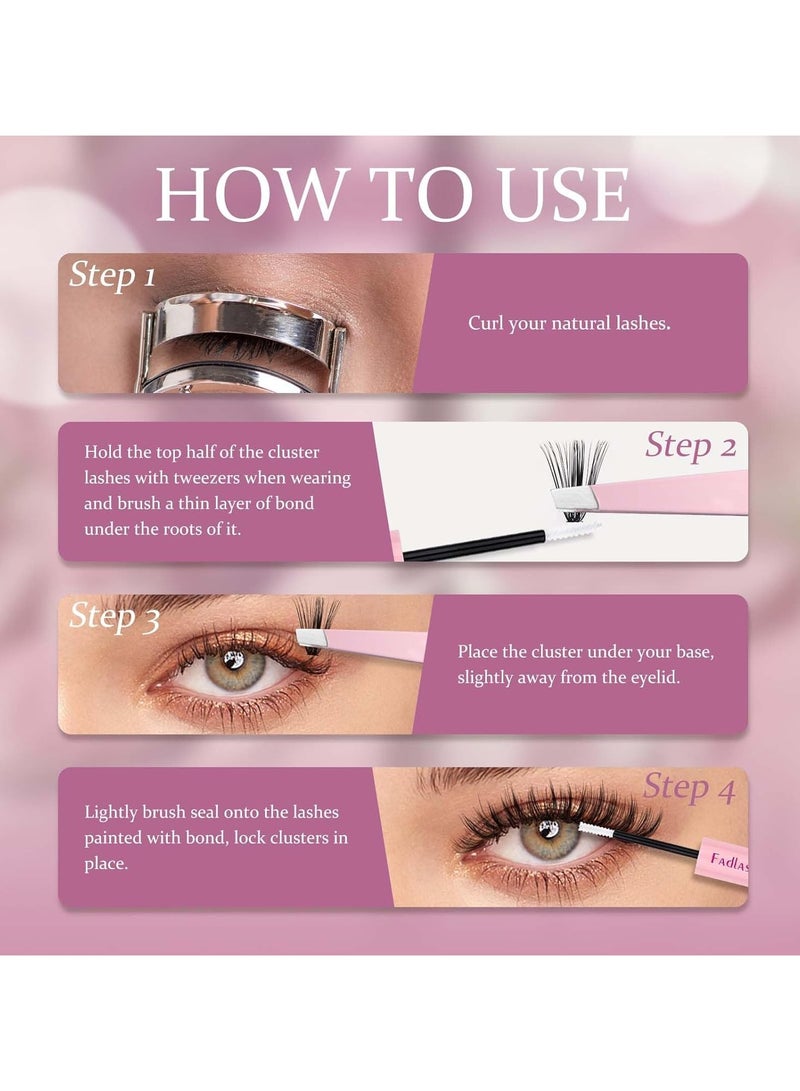 HOW TO USE

Step 1

Curl your natural lashes.

Hold the top half of the cluster lashes with tweezers when wearing and brush a thin layer of bond under the roots of it.

Step 2

Step 3

Place the cluster under your base, slightly away from the eyelid.

Lightly brush seal onto the lashes painted with bond, lock clusters in place.

Step 4

Fadlas