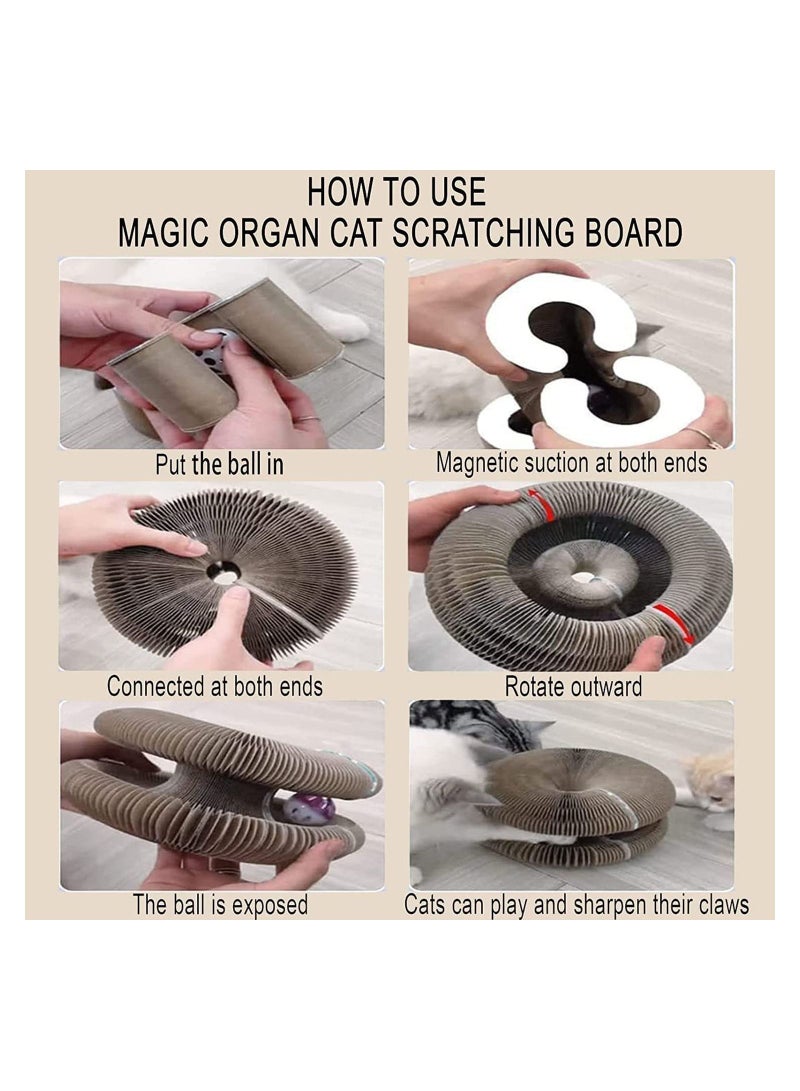 HOW TO USE
MAGIC ORGAN CAT SCRATCHING BOARD

Put the ball in

Magnetic suction at both ends

Connected at both ends

Rotate outward

The ball is exposed

Cats can play and sharpen their claws