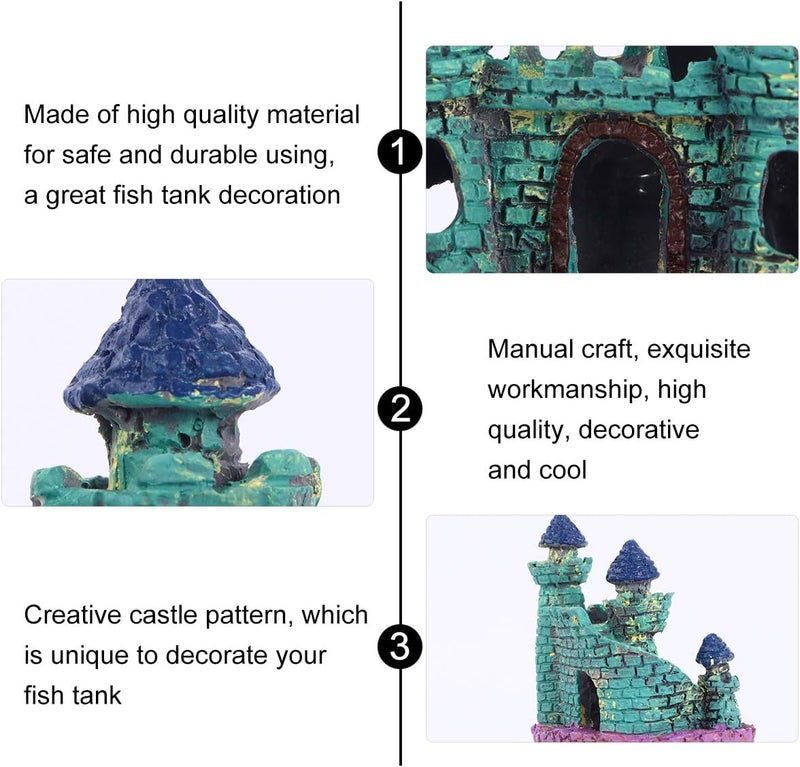 Made of high quality material for safe and durable using, a great fish tank decoration

1

2

Manual craft, exquisite workmanship, high quality, decorative and cool

Creative castle pattern, which is unique to decorate your fish tank

3