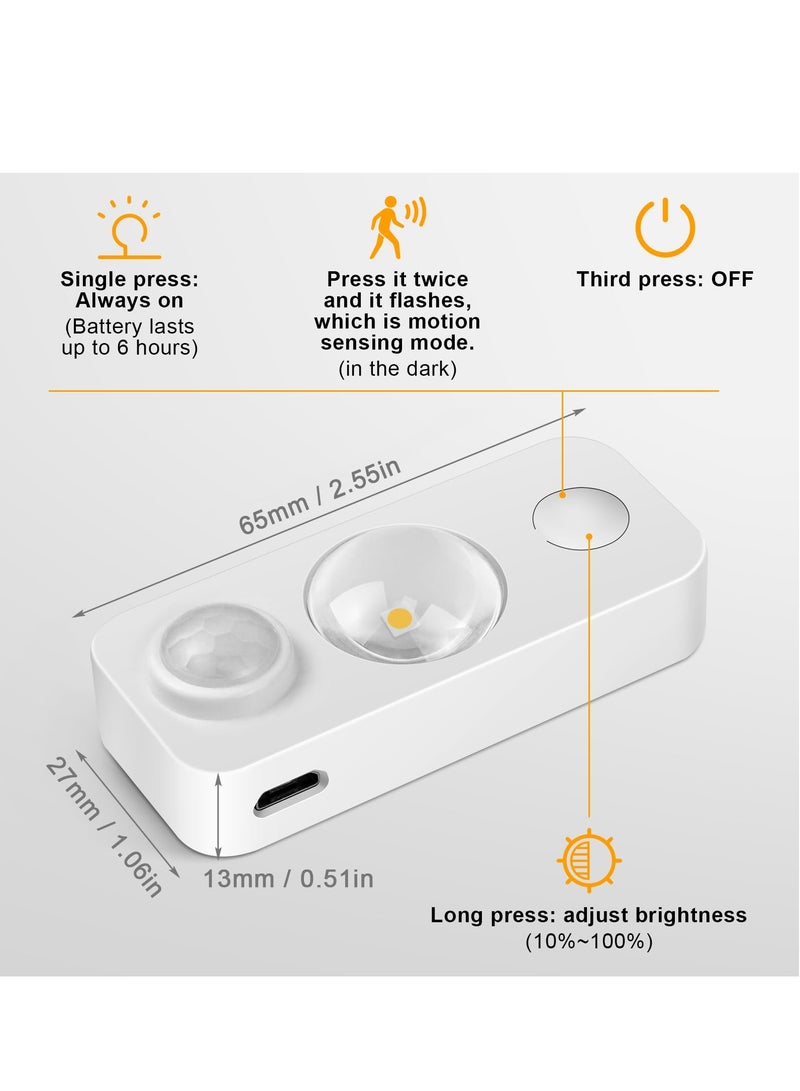 Single press: Always on
(Battery lasts up to 6 hours)

Press it twice and it flashes, which is motion sensing mode.
(in the dark)

Third press: OFF

65mm / 2.55in

27mm / 1.06in

13mm / 0.51in

Long press: adjust brightness
(10%~100%)