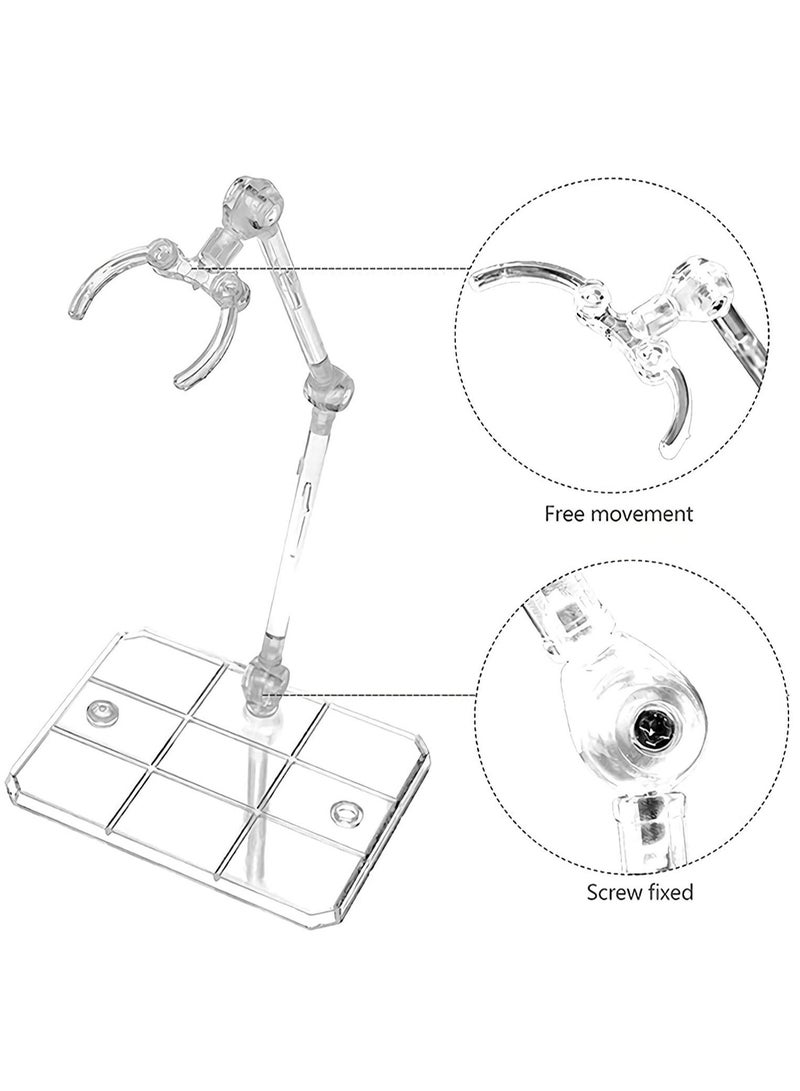 Free movement

Screw fixed