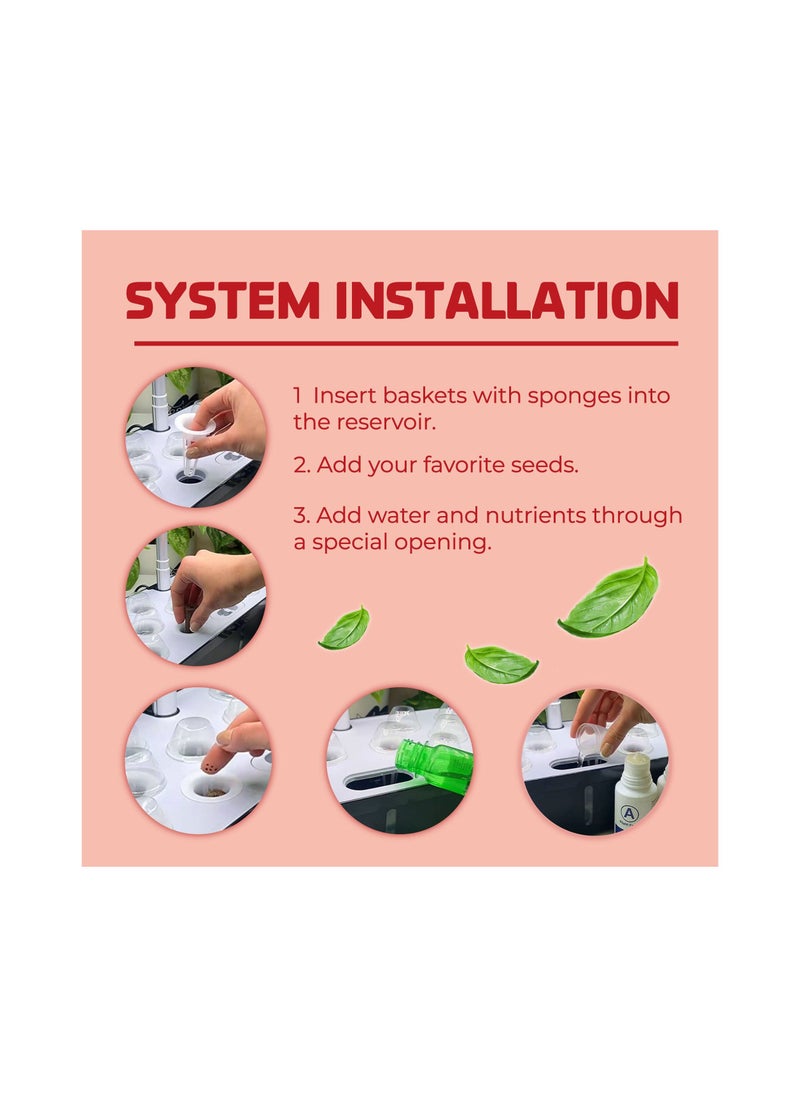 SYSTEM INSTALLATION

1 Insert baskets with sponges into the reservoir.

2. Add your favorite seeds.

3. Add water and nutrients through a special opening.

A