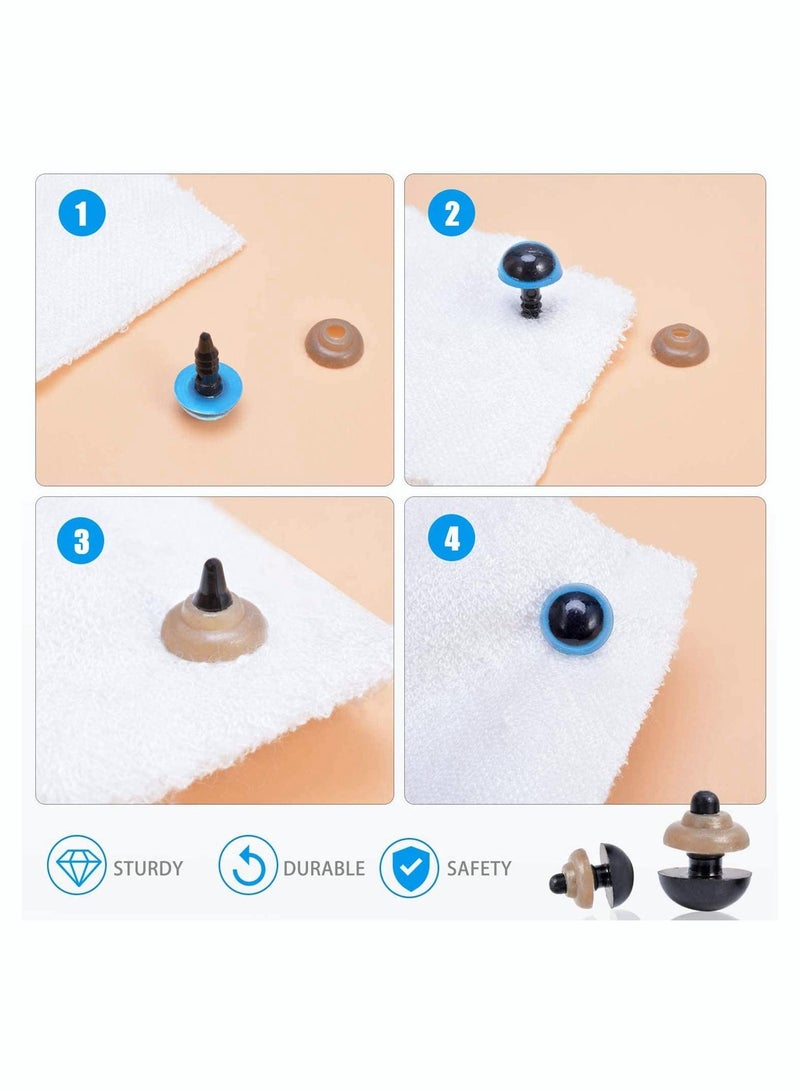 1

2

3

4

STURDY

DURABLE

SAFETY