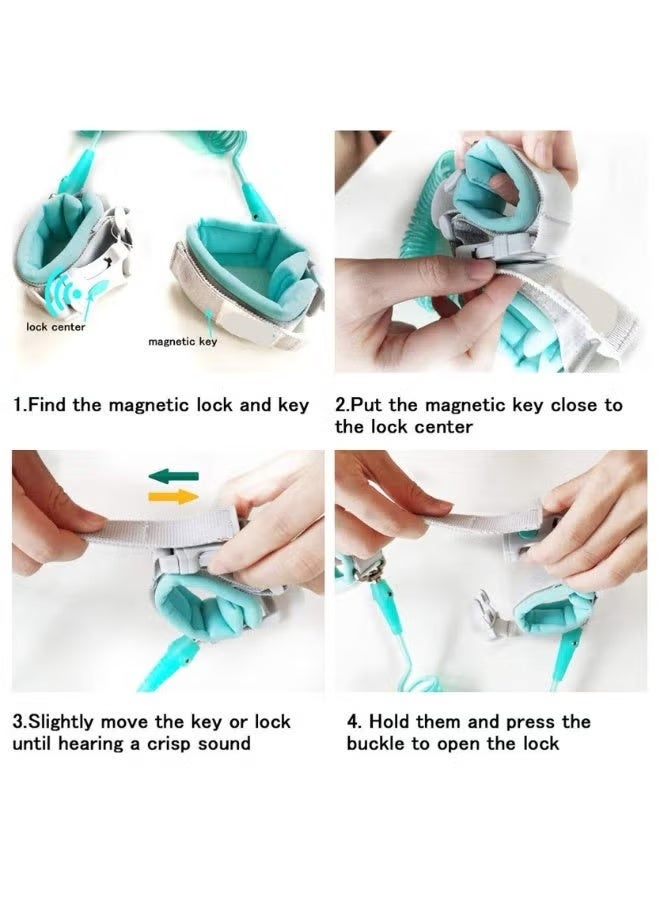 lock center

magnetic key

1.Find the magnetic lock and key

2.Put the magnetic key close to the lock center

3.Slightly move the key or lock until hearing a crisp sound

4. Hold them and press the buckle to open the lock