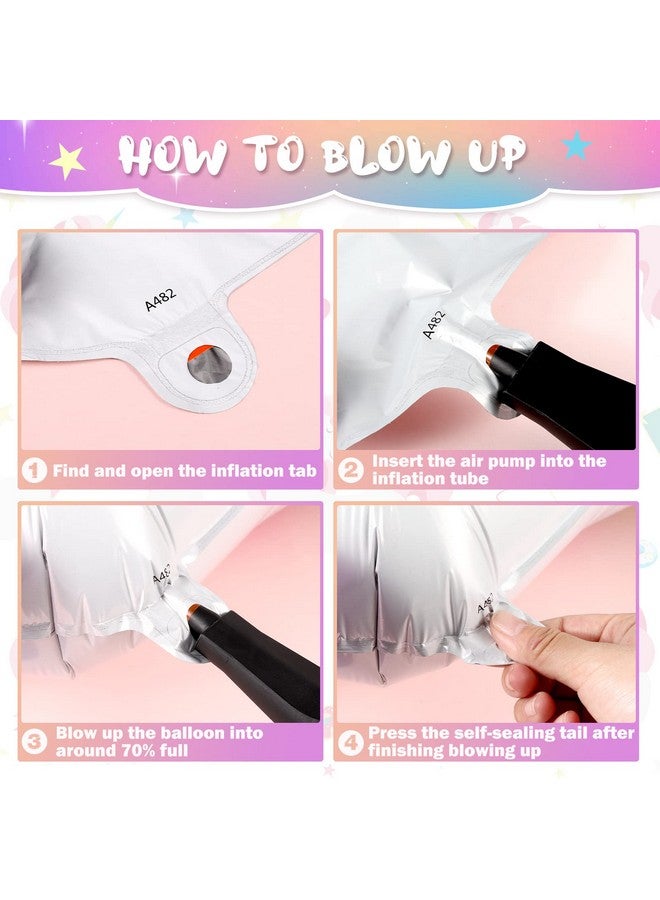 HOW TO BLOW UP

A482

1 Find and open the inflation tab

A482

2 Insert the air pump into the inflation tube

A48

3 Blow up the balloon into around 70% full

A48

4 Press the self-sealing tail after finishing blowing up