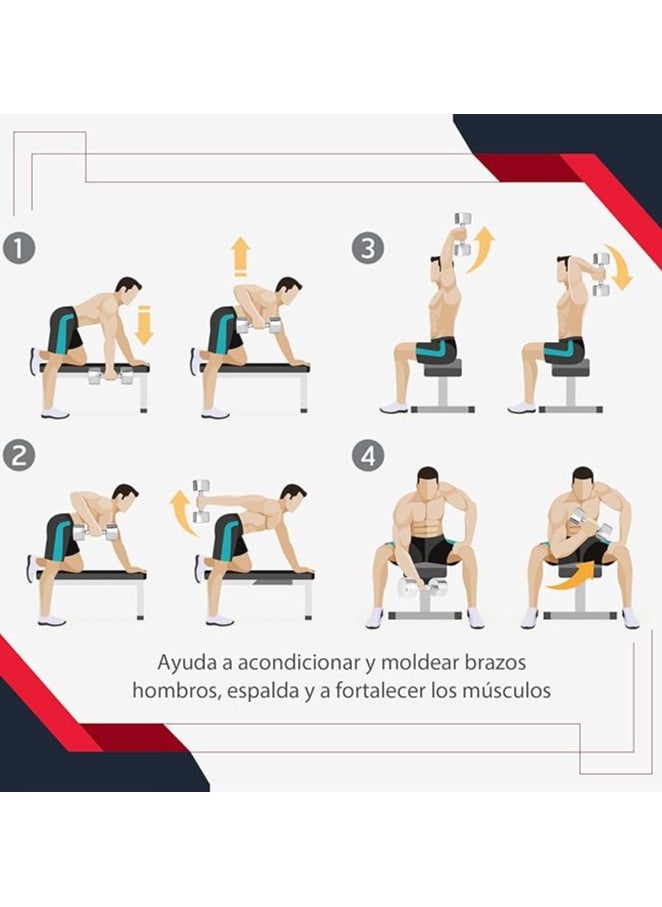 1

3

2

4

Ayuda a acondicionar y moldear brazos hombros, espalda y a fortalecer los músculos