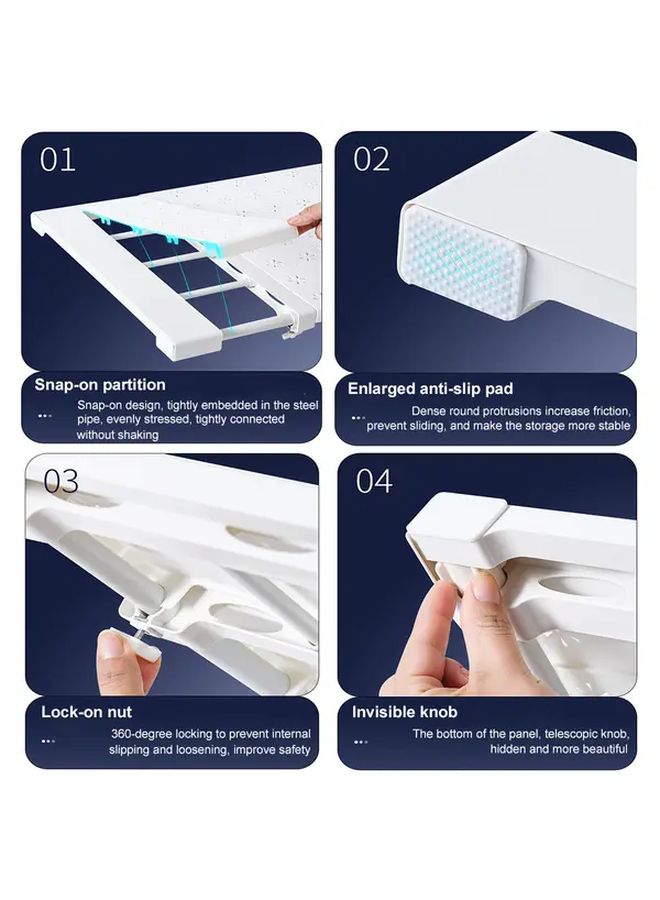 01

Snap-on partition

Snap-on design, tightly embedded in the steel pipe, evenly stressed, tightly connected without shaking

02

Enlarged anti-slip pad

Dense round protrusions increase friction, prevent sliding, and make the storage more stable

03

Lock-on nut

360-degree locking to prevent internal slipping and loosening, improve safety

04

Invisible knob

The bottom of the panel, telescopic knob, hidden and more beautiful