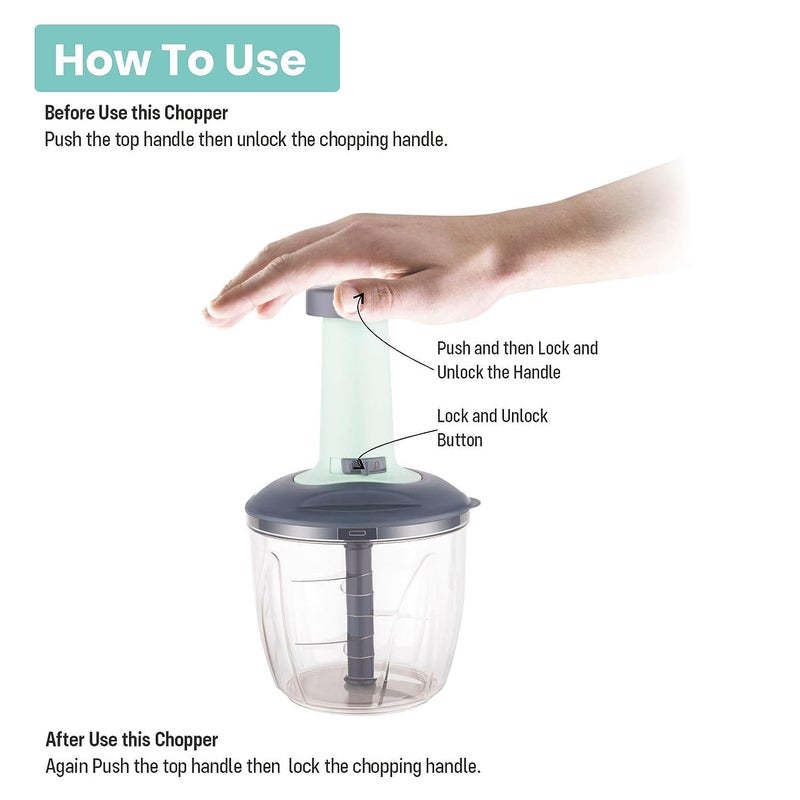 How To Use

Before Use this Chopper

Push the top handle then unlock the chopping handle.

Push and then Lock and Unlock the Handle

Lock and Unlock Button

After Use this Chopper

Again Push the top handle then lock the chopping handle.