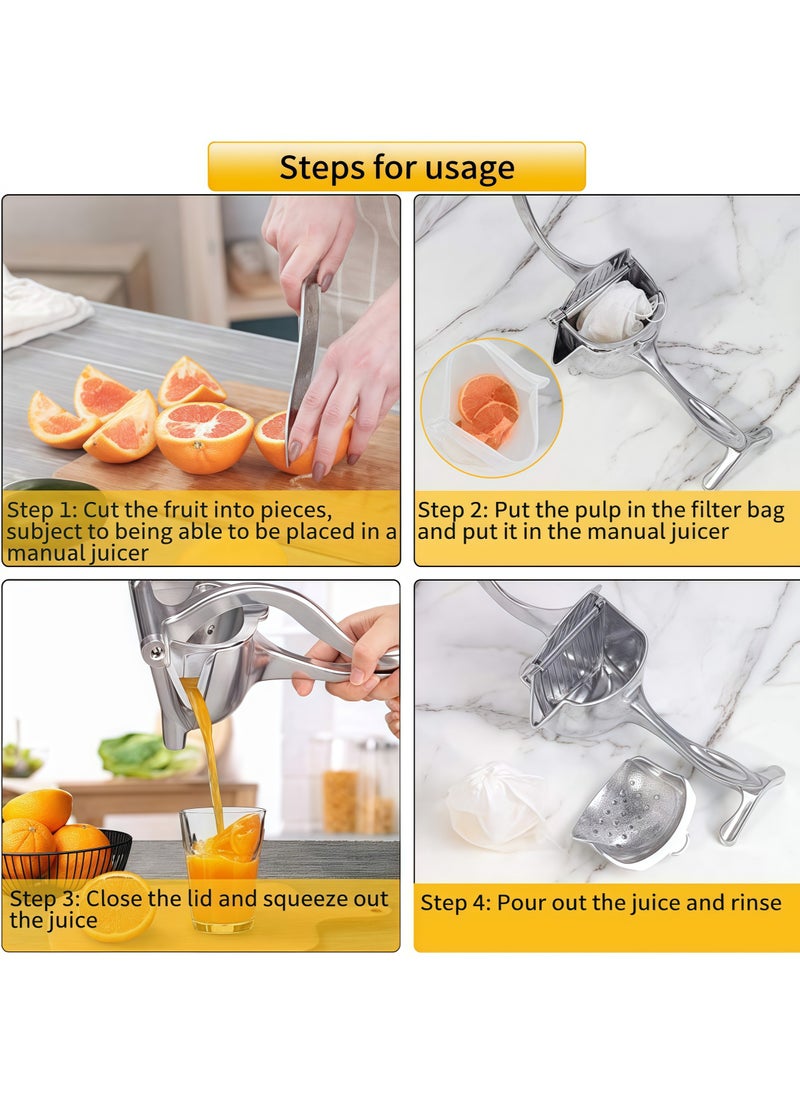 Steps for usage

Step 1: Cut the fruit into pieces, subject to being able to be placed in a manual juicer

Step 2: Put the pulp in the filter bag and put it in the manual juicer

Step 3: Close the lid and squeeze out the juice

Step 4: Pour out the juice and rinse