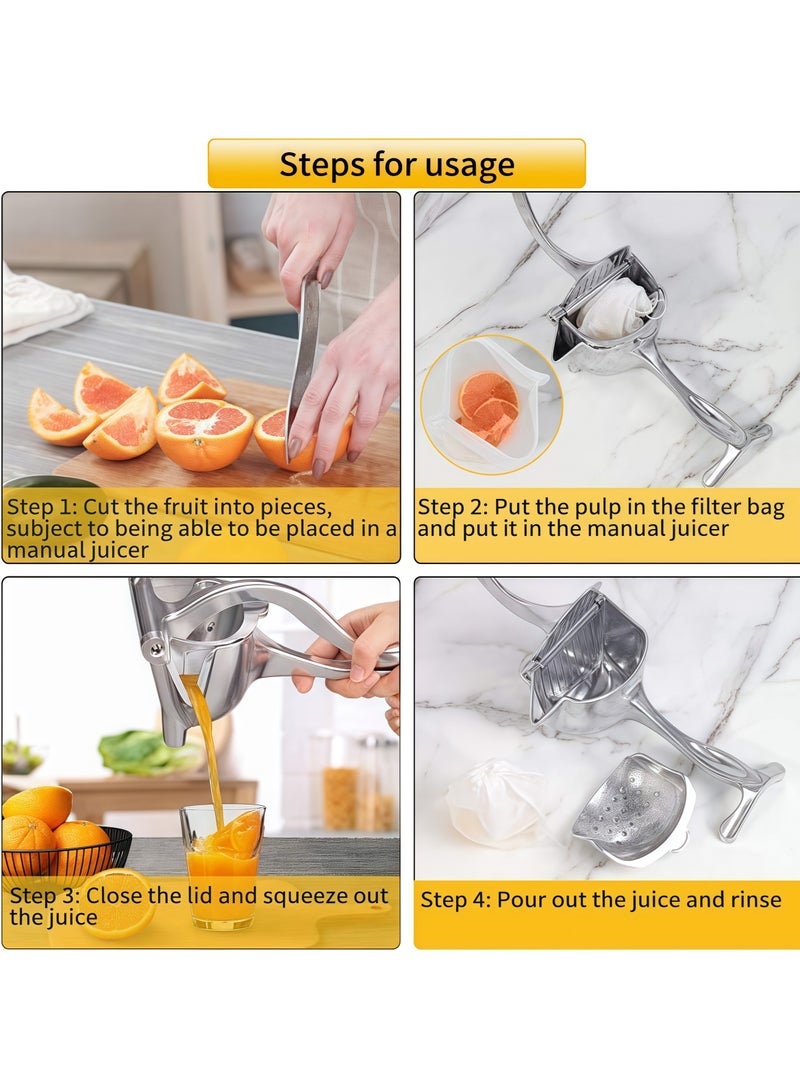 Steps for usage

Step 1: Cut the fruit into pieces, subject to being able to be placed in a manual juicer

Step 2: Put the pulp in the filter bag and put it in the manual juicer

Step 3: Close the lid and squeeze out the juice

Step 4: Pour out the juice and rinse