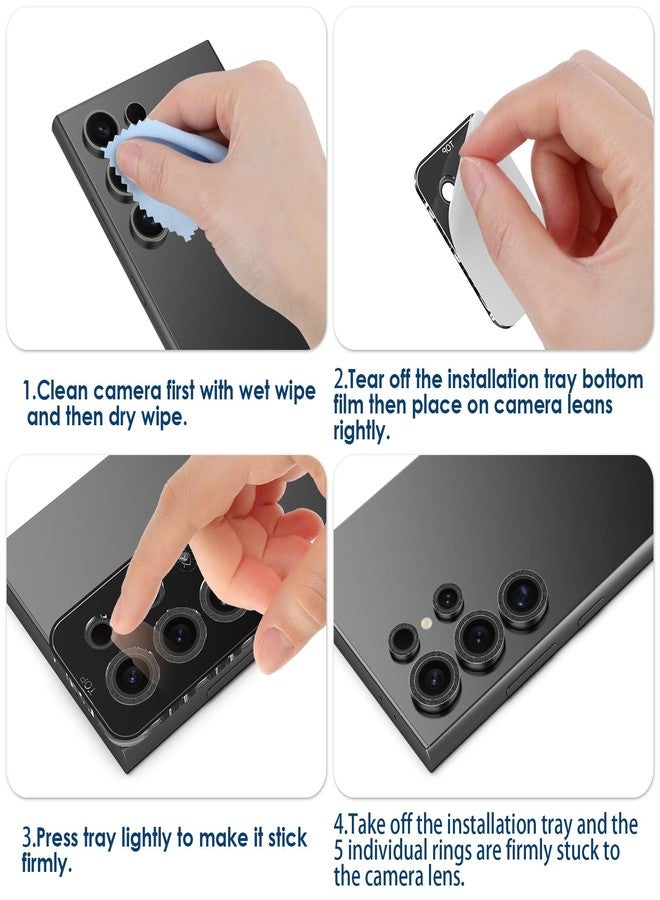 TOP

1.Clean camera first with wet wipe and then dry wipe.

2.Tear off the installation tray bottom film then place on camera leans rightly.

TOP

3.Press tray lightly to make it stick firmly.

4.Take off the installation tray and the 5 individual rings are firmly stuck to the camera lens.