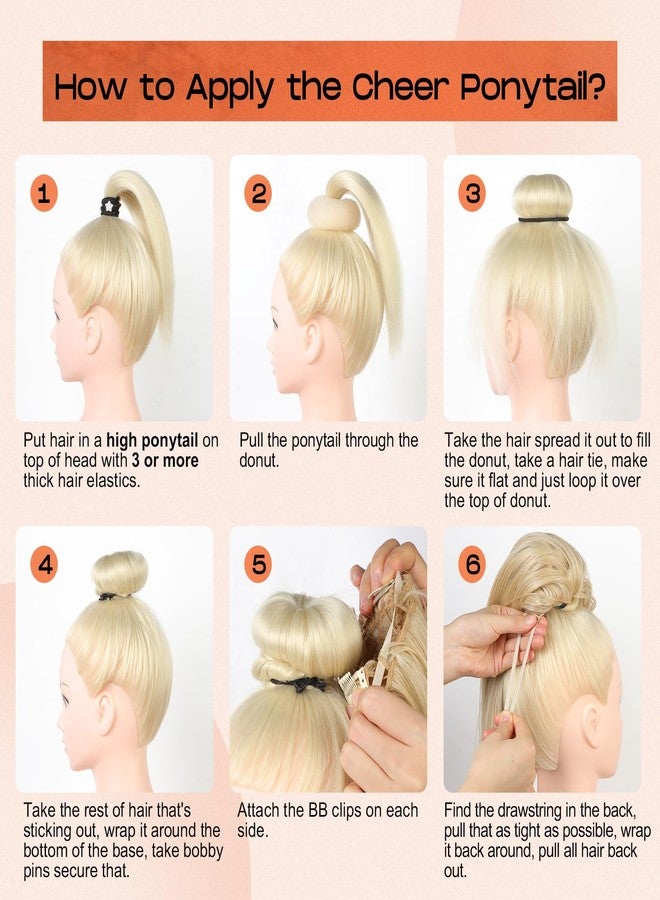 How to Apply the Cheer Ponytail?

1

Put hair in a high ponytail on top of head with 3 or more thick hair elastics.

2

Pull the ponytail through the donut.

3

Take the hair spread it out to fill the donut, take a hair tie, make sure it flat and just loop it over the top of donut.

4

Take the rest of hair that's sticking out, wrap it around the bottom of the base, take bobby pins secure that.

5

Attach the BB clips on each side.

6

Find the drawstring in the back, pull that as tight as possible, wrap it back around, pull all hair back out.