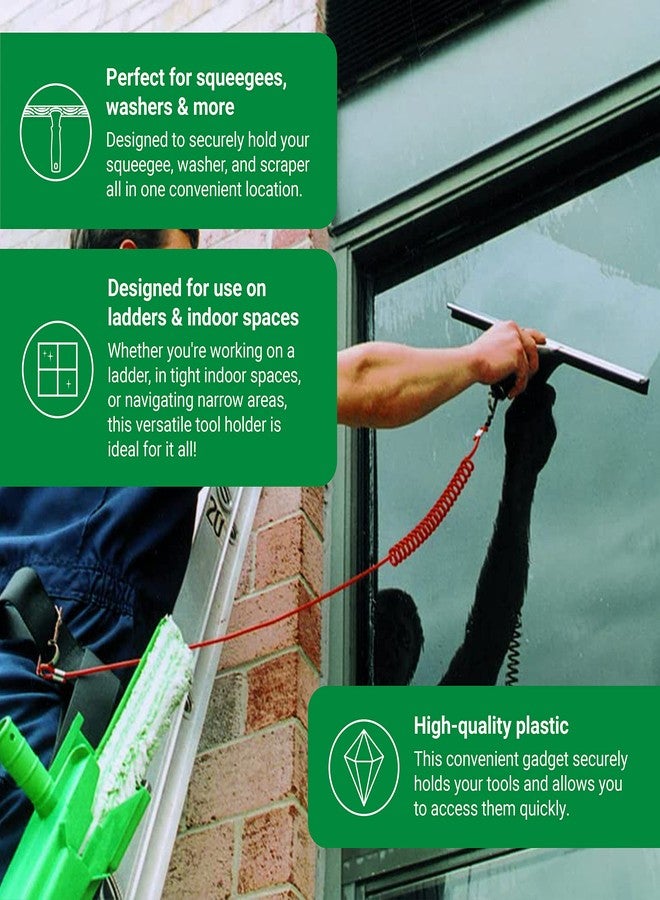 Perfect for squeegees, washers & more

Designed to securely hold your squeegee, washer, and scraper all in one convenient location.

Designed for use on ladders & indoor spaces

Whether you're working on a ladder, in tight indoor spaces, or navigating narrow areas, this versatile tool holder is ideal for it all!

High-quality plastic

This convenient gadget securely holds your tools and allows you to access them quickly.