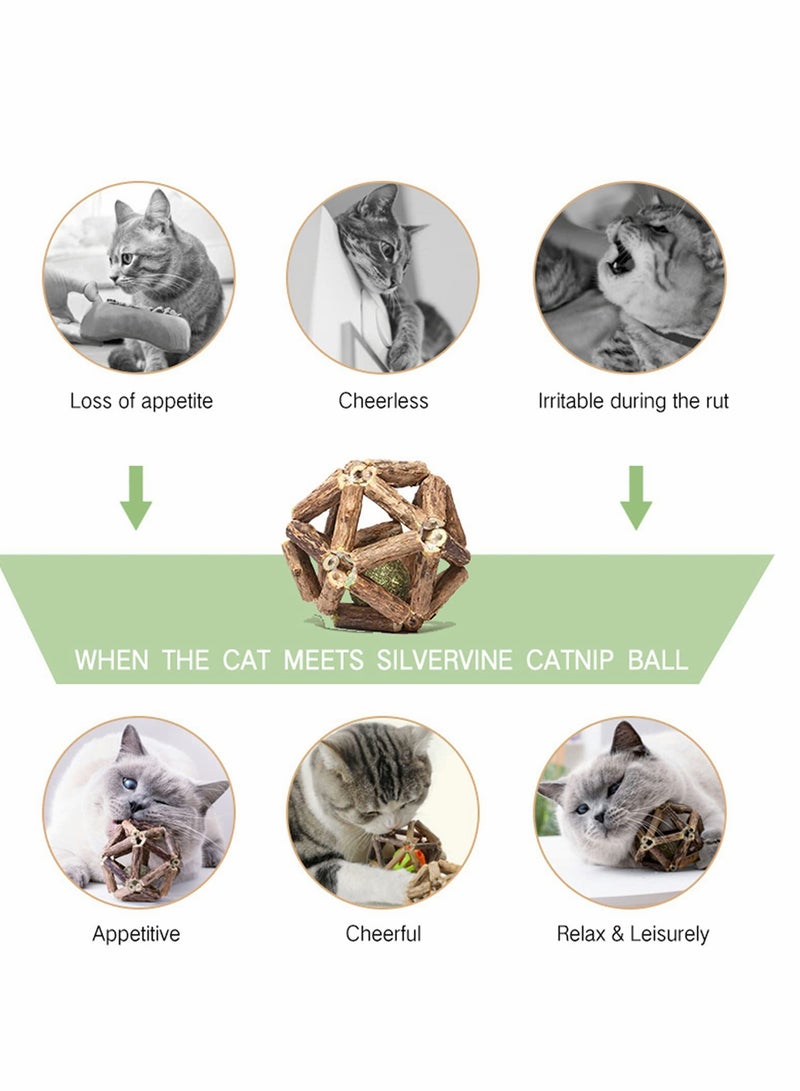 Loss of appetite

Cheerless

Irritable during the rut

WHEN THE CAT MEETS SILVERVINE CATNIP BALL

Appetitive

Cheerful

Relax & Leisurely