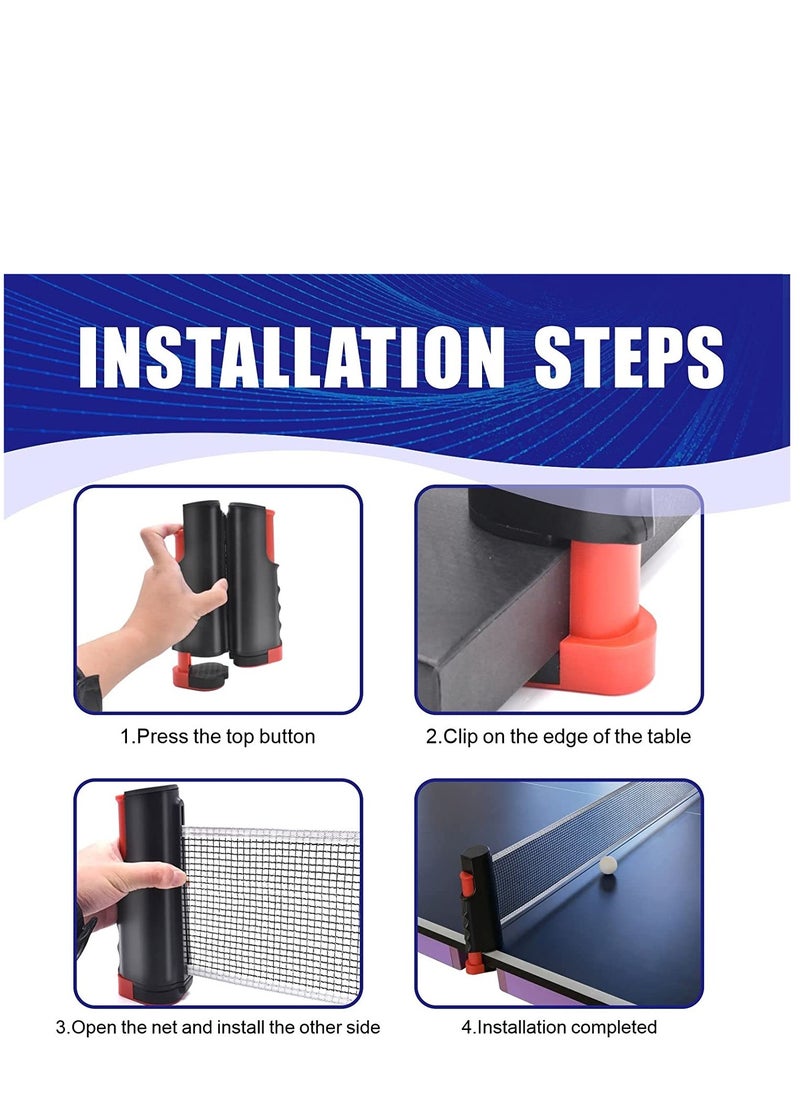 INSTALLATION STEPS

1.Press the top button

2.Clip on the edge of the table

3.Open the net and install the other side

4.Installation completed