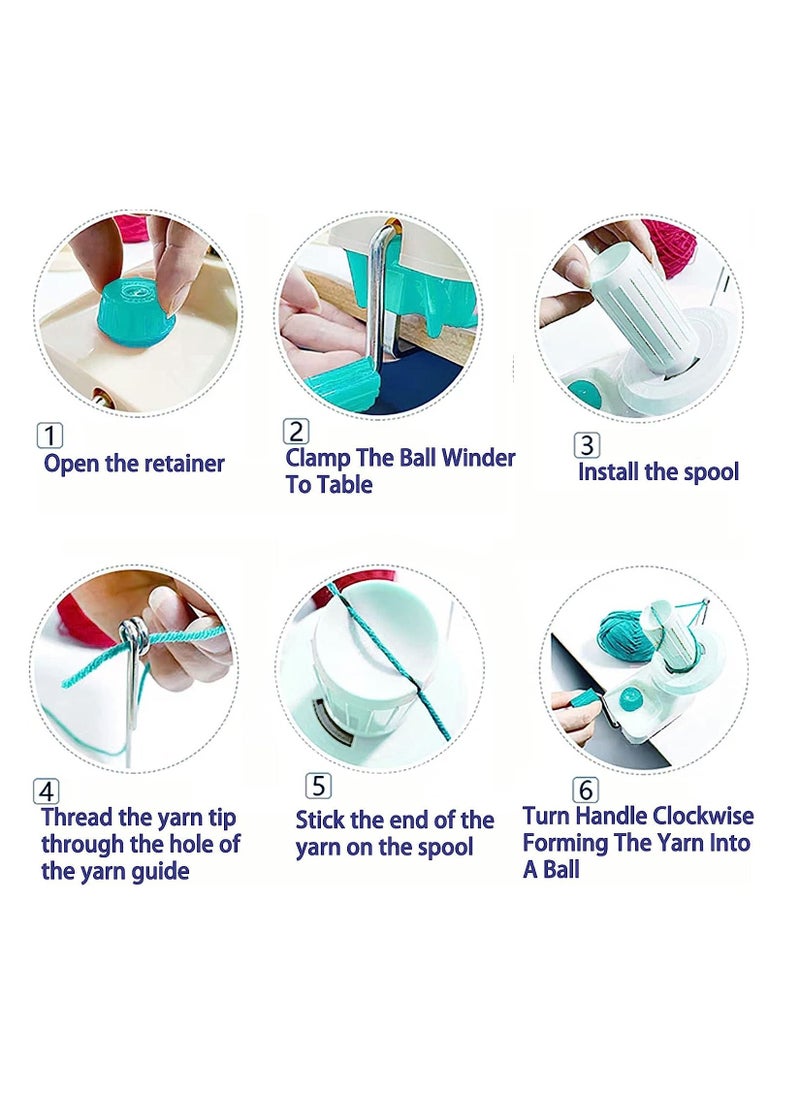 1
Open the retainer

2
Clamp The Ball Winder To Table

3
Install the spool

4
Thread the yarn tip through the hole of the yarn guide

5
Stick the end of the yarn on the spool

6
Turn Handle Clockwise Forming The Yarn Into A Ball