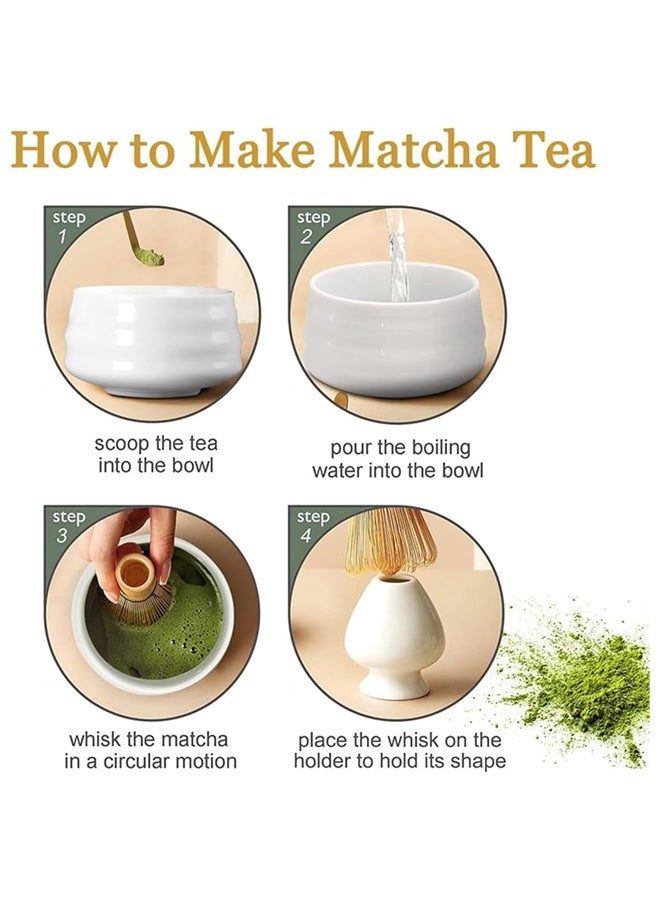 How to Make Matcha Tea

step 1

scoop the tea into the bowl

step 2

pour the boiling water into the bowl

step 3

whisk the matcha in a circular motion

step 4

place the whisk on the holder to hold its shape