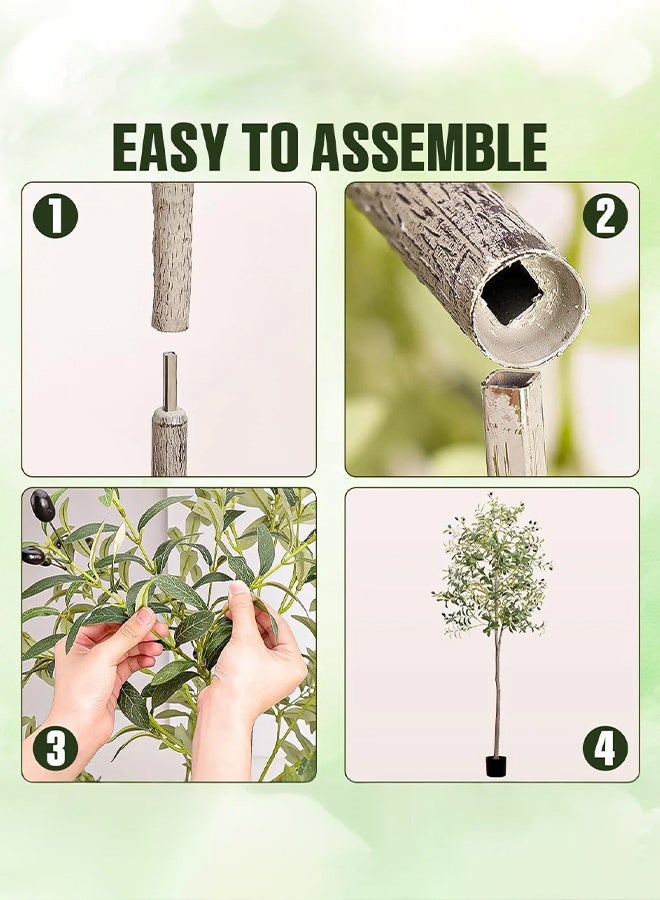 EASY TO ASSEMBLE

1

2

3

4