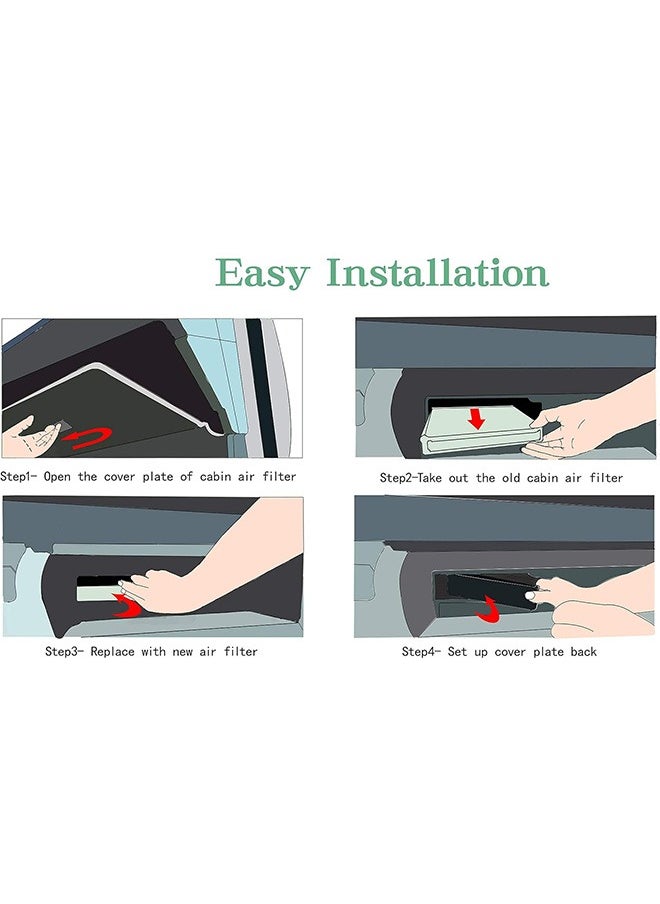 Easy Installation

Step1- Open the cover plate of cabin air filter

Step2-Take out the old cabin air filter

Step3- Replace with new air filter

Step4- Set up cover plate back