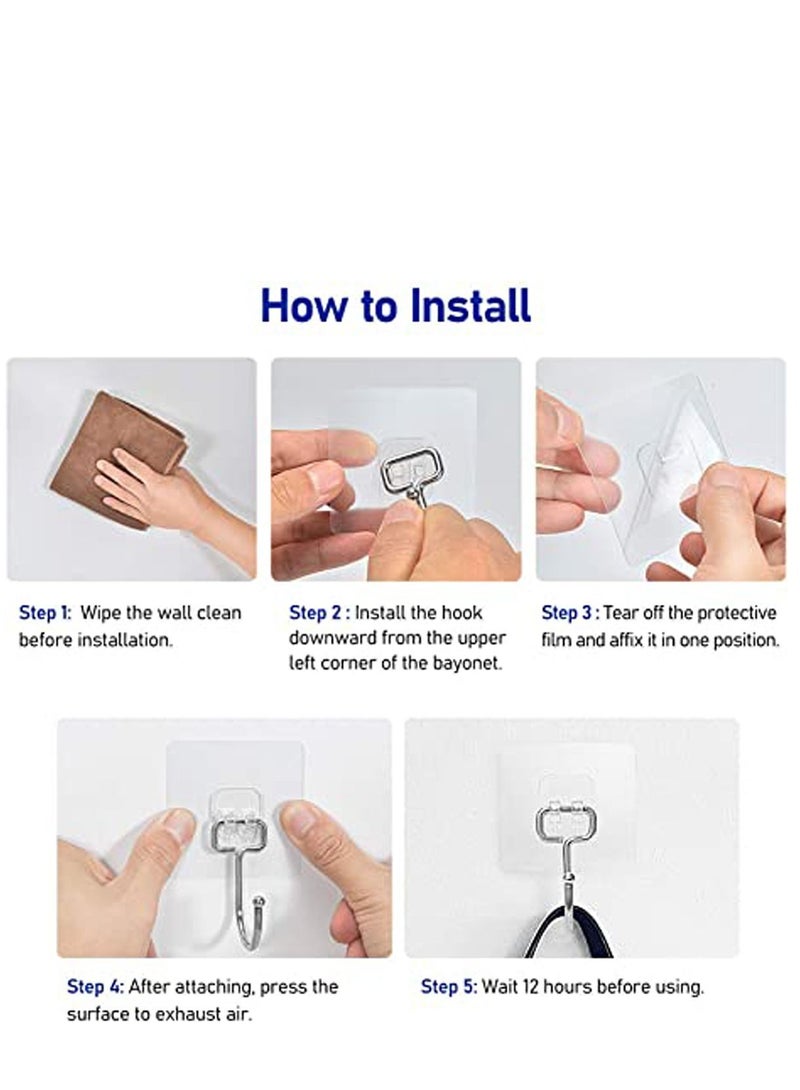 How to Install

Step 1: Wipe the wall clean before installation.

Step 2 : Install the hook downward from the upper left corner of the bayonet.

Step 3 : Tear off the protective film and affix it in one position.

Step 4: After attaching, press the surface to exhaust air.

Step 5: Wait 12 hours before using.