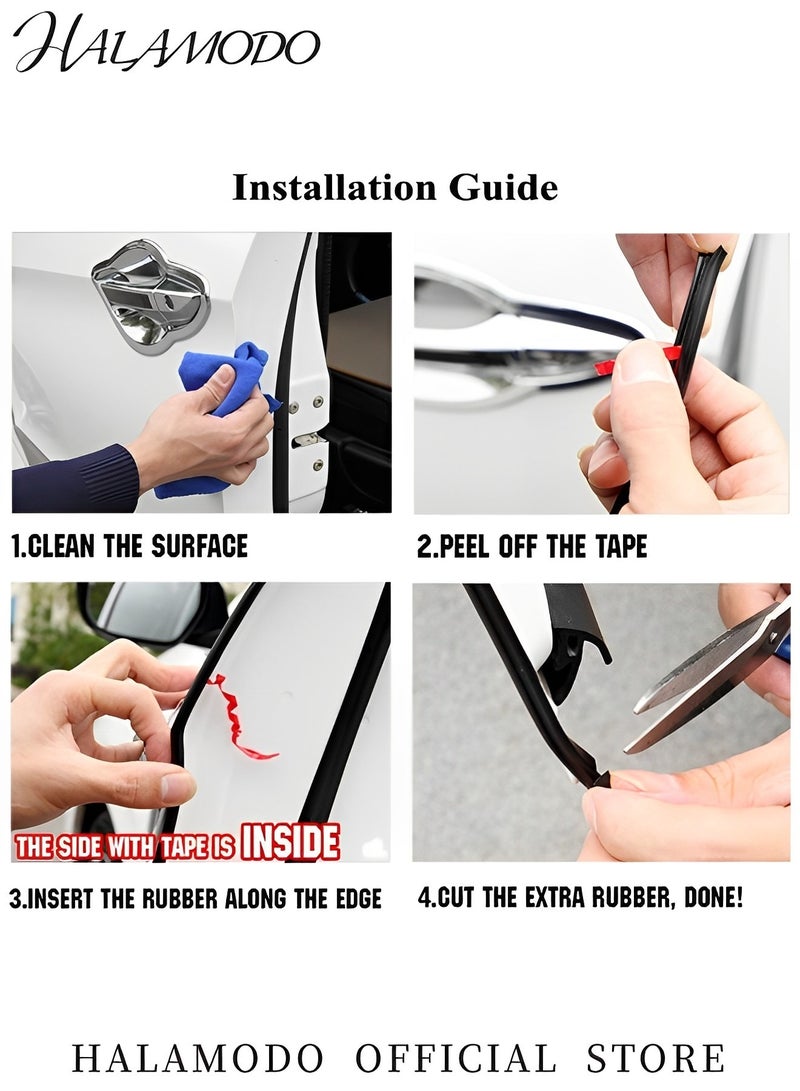 HALAMODO

Installation Guide

1.CLEAN THE SURFACE

2.PEEL OFF THE TAPE

THE SIDE WITH TAPE IS INSIDE

3.INSERT THE RUBBER ALONG THE EDGE

4.CUT THE EXTRA RUBBER, DONE!

HALAMODO OFFICIAL STORE