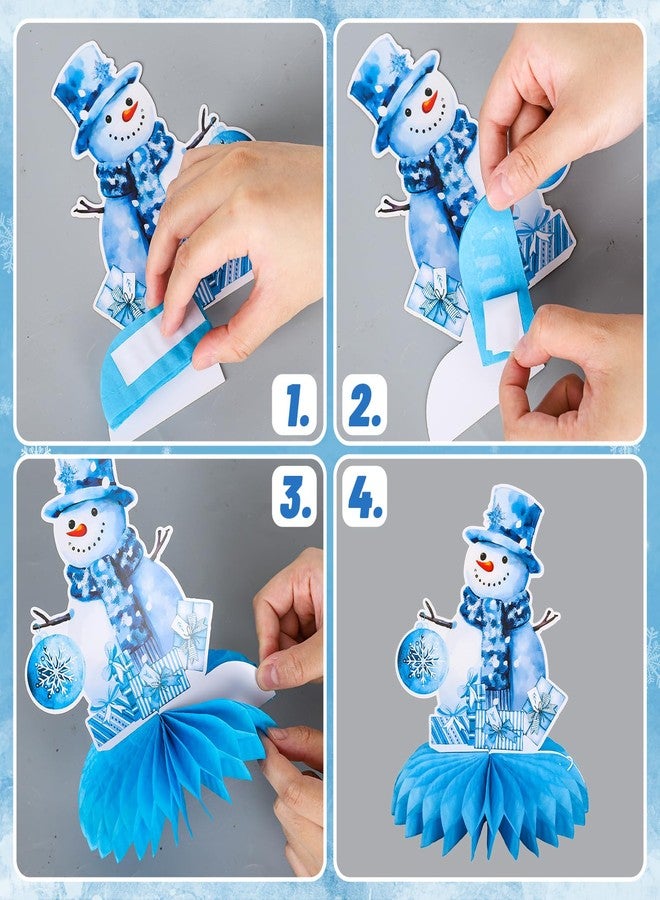 1.
2.
3.
4.