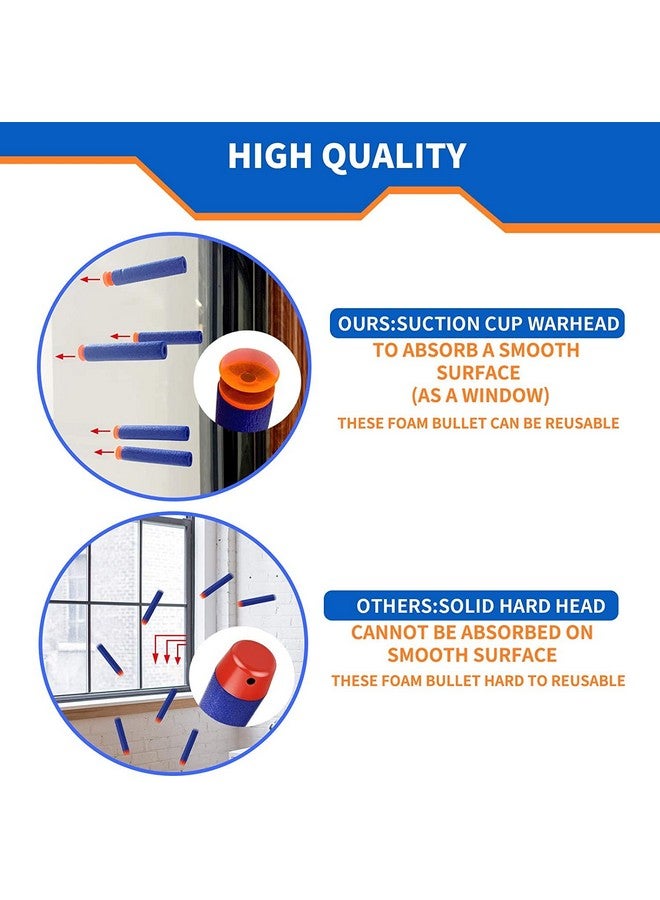 HIGH QUALITY

OURS:SUCTION CUP WARHEAD

TO ABSORB A SMOOTH SURFACE (AS A WINDOW)

THESE FOAM BULLET CAN BE REUSABLE

OTHERS:SOLID HARD HEAD

CANNOT BE ABSORBED ON SMOOTH SURFACE

THESE FOAM BULLET HARD TO REUSABLE