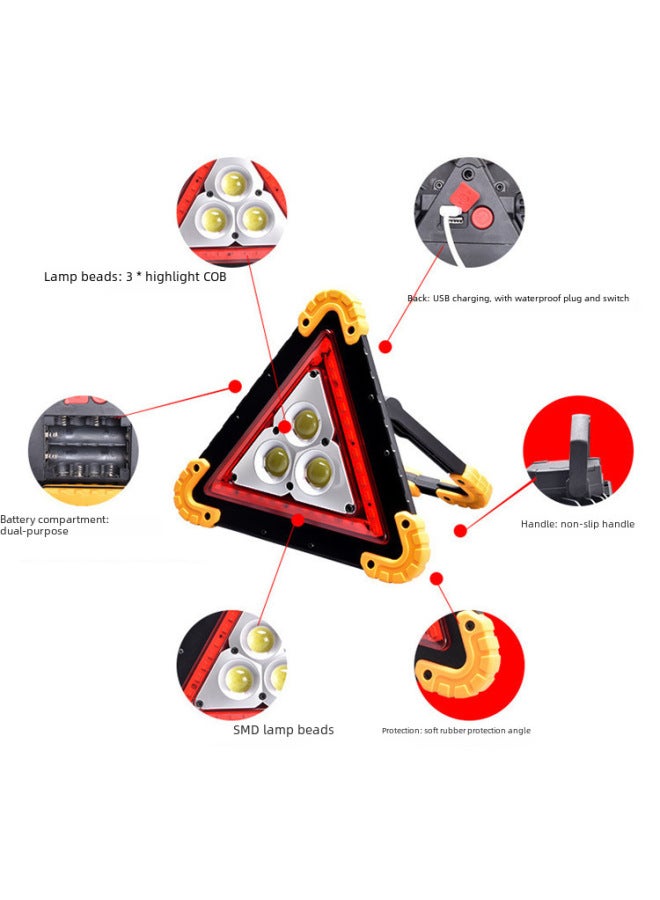 Lamp beads: 3 * highlight COB

Back: USB charging, with waterproof plug and switch

Battery compartment: dual-purpose

Handle: non-slip handle

SMD lamp beads

Protection: soft rubber protection angle