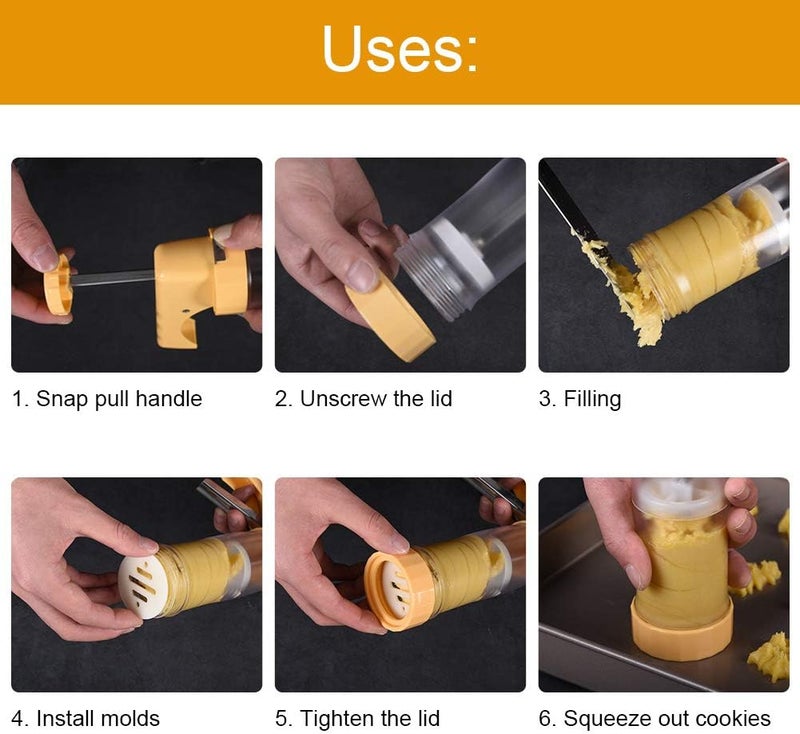 Uses:

1. Snap pull handle

2. Unscrew the lid

3. Filling

4. Install molds

5. Tighten the lid

6. Squeeze out cookies