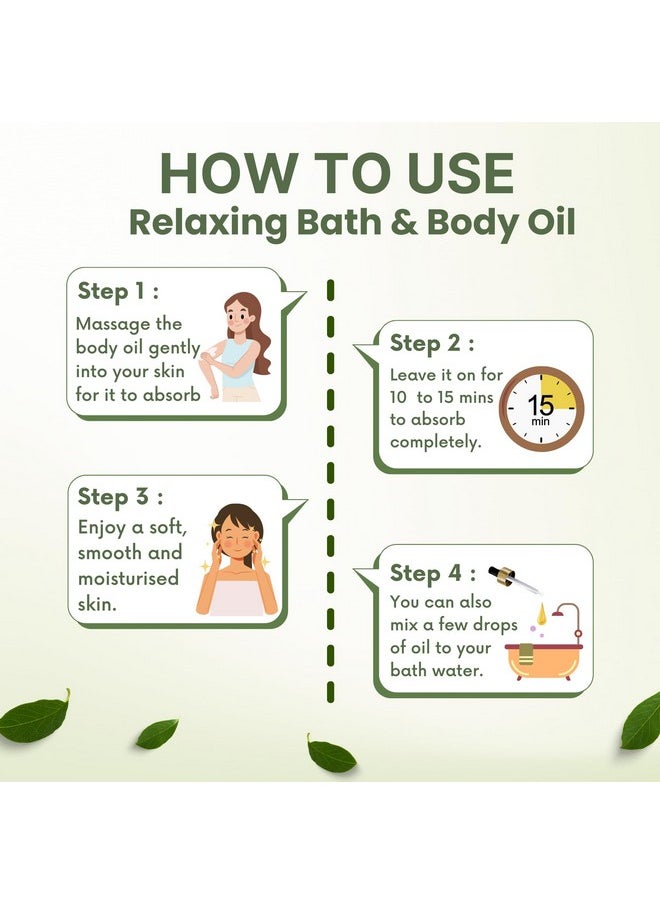 HOW TO USE
Relaxing Bath & Body Oil

Step 1 :
Massage the body oil gently into your skin for it to absorb

Step 2 :
Leave it on for 10 to 15 mins to absorb completely.

15 min

Step 3 :
Enjoy a soft, smooth and moisturised skin.

Step 4 :
You can also mix a few drops of oil to your bath water.