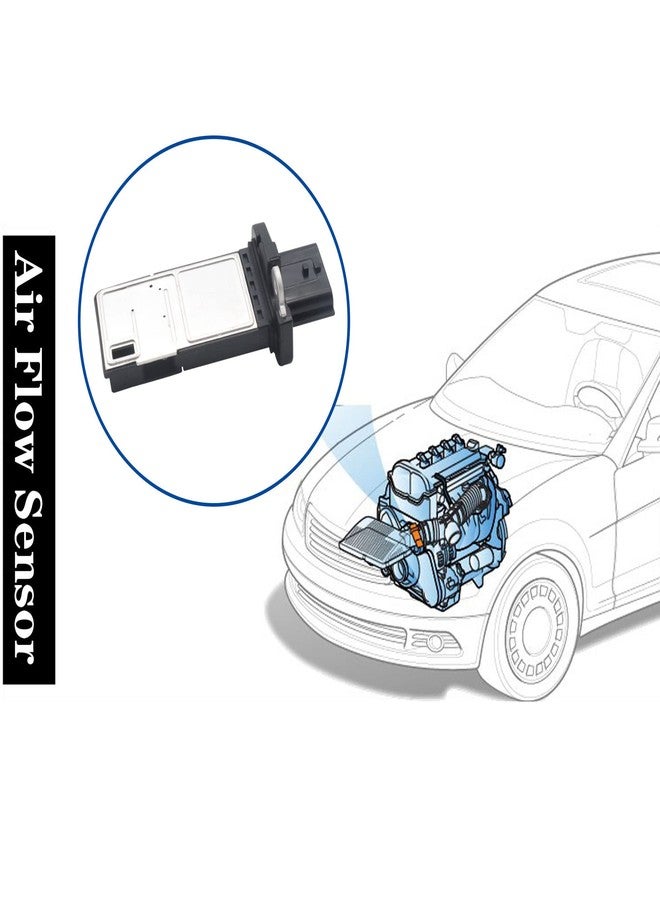 Air Flow Sensor