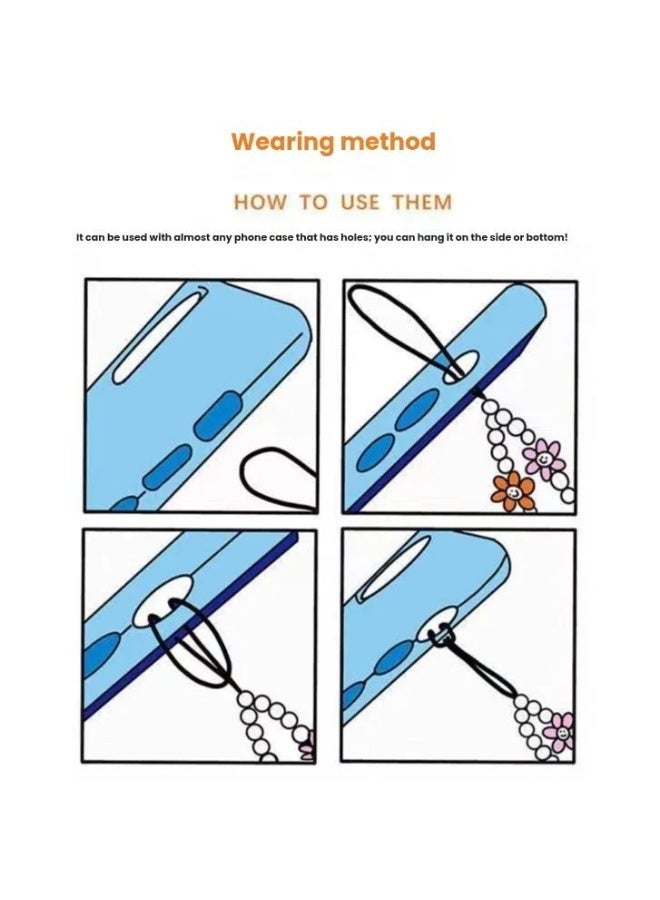 Wearing method

HOW TO USE THEM

It can be used with almost any phone case that has holes; you can hang it on the side or bottom!