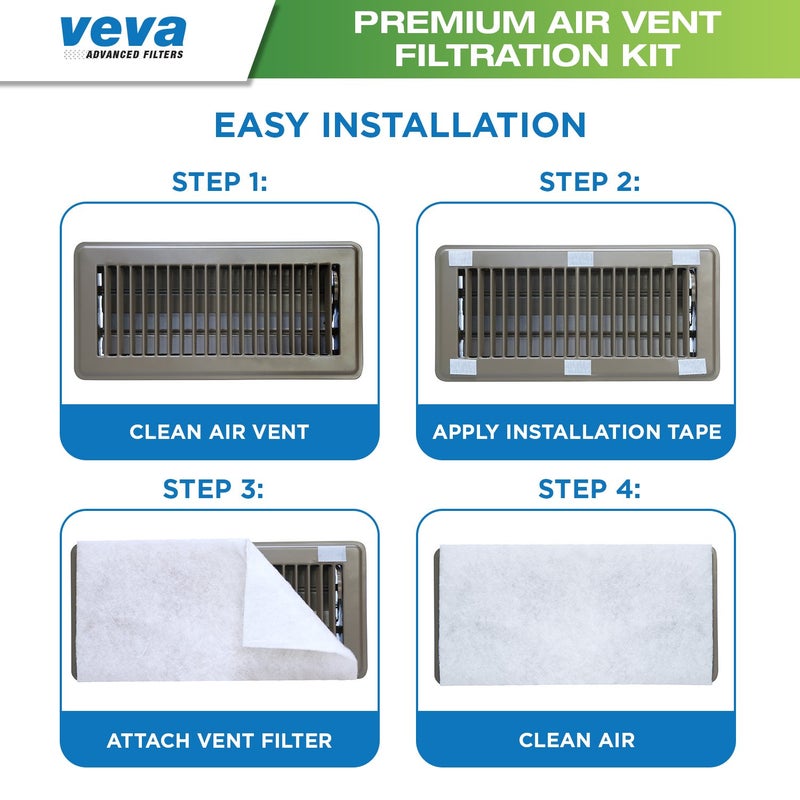 veva
ADVANCED FILTERS

PREMIUM AIR VENT FILTRATION KIT

EASY INSTALLATION

STEP 1:

CLEAN AIR VENT

STEP 2:

APPLY INSTALLATION TAPE

STEP 3:

ATTACH VENT FILTER

STEP 4:

CLEAN AIR