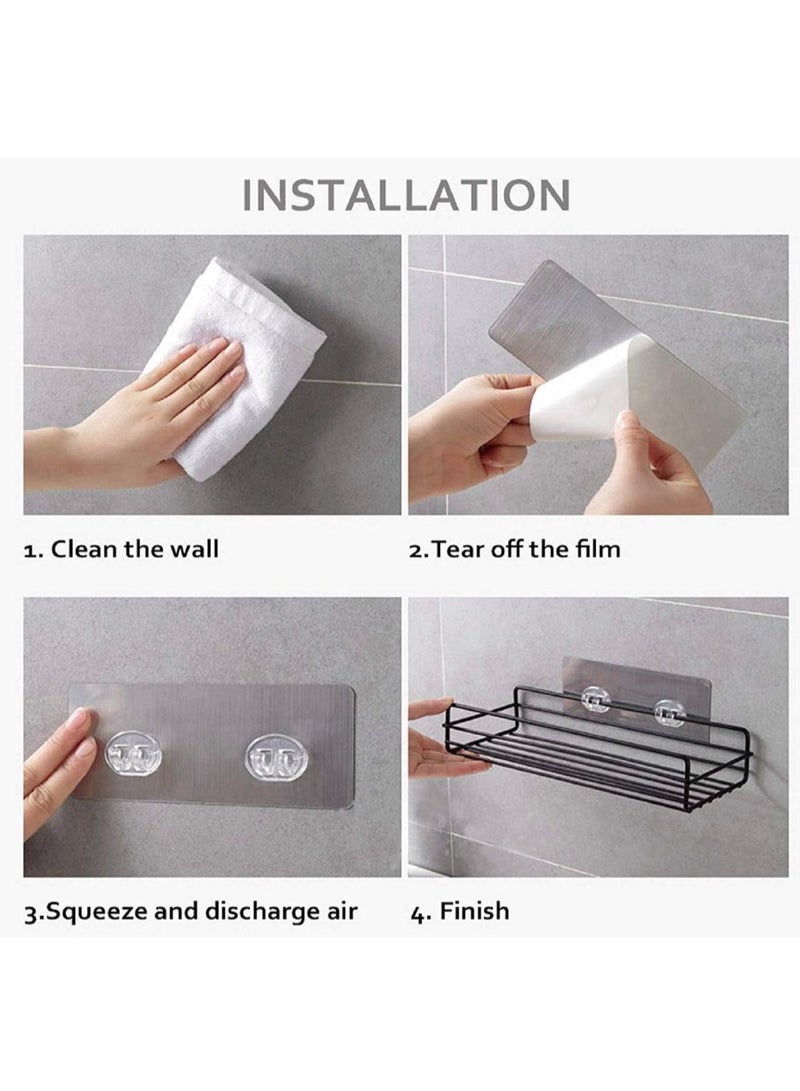 INSTALLATION

1. Clean the wall

2.Tear off the film

3.Squeeze and discharge air

4. Finish