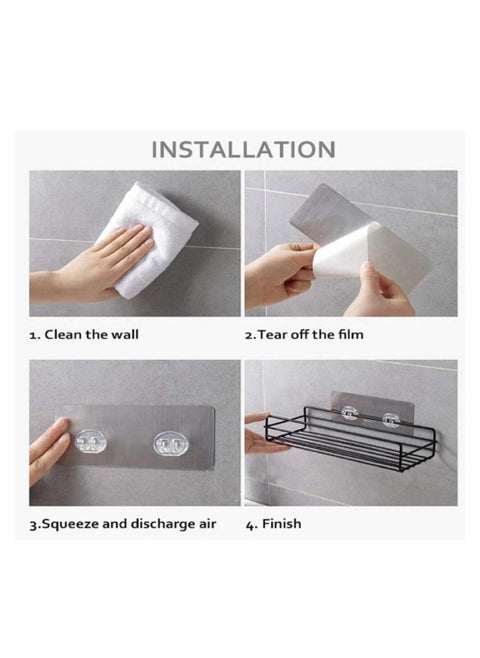 INSTALLATION

1. Clean the wall

2.Tear off the film

3.Squeeze and discharge air

4. Finish