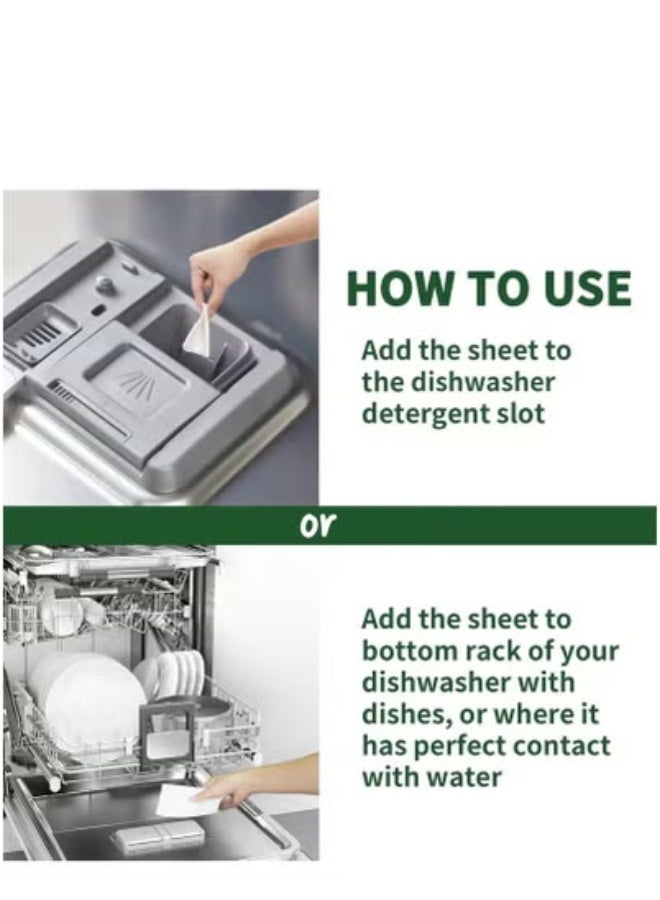 HOW TO USE

Add the sheet to the dishwasher detergent slot

or

Add the sheet to bottom rack of your dishwasher with dishes, or where it has perfect contact with water