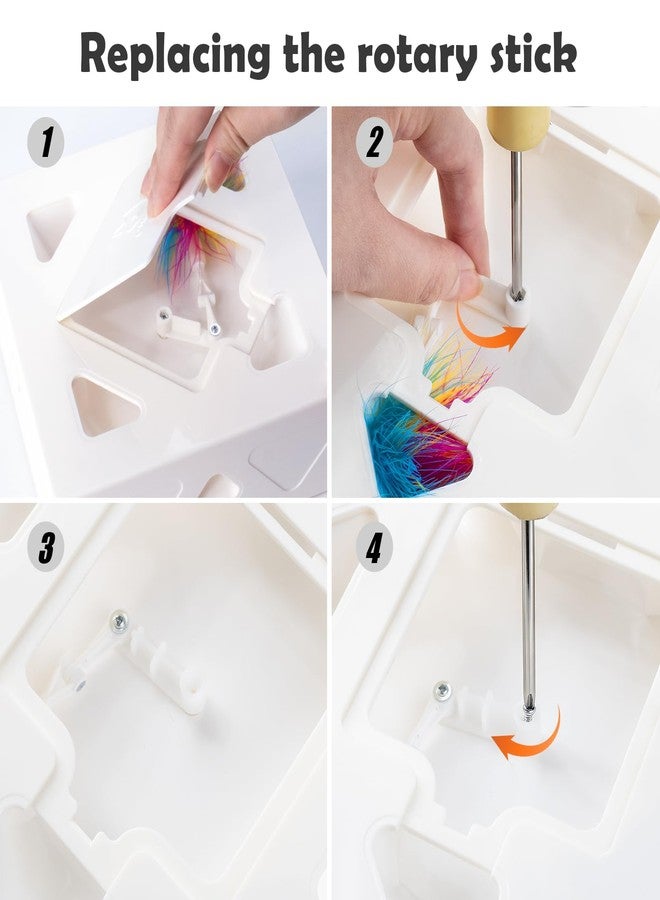 Replacing the rotary stick

1

2

3

4