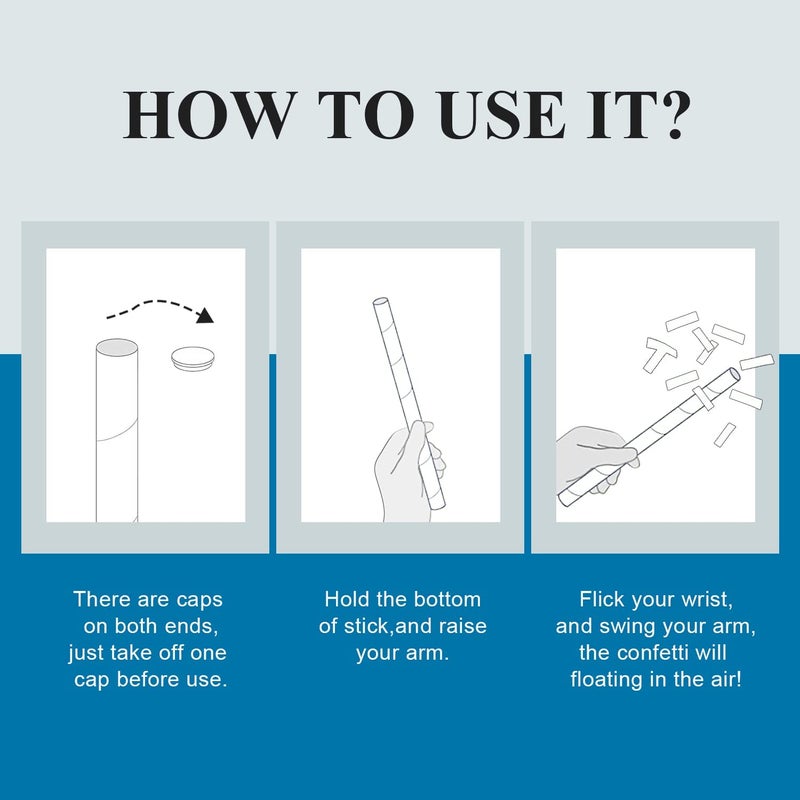 HOW TO USE IT?

There are caps on both ends, just take off one cap before use.

Hold the bottom of stick,and raise your arm.

Flick your wrist, and swing your arm, the confetti will floating in the air!