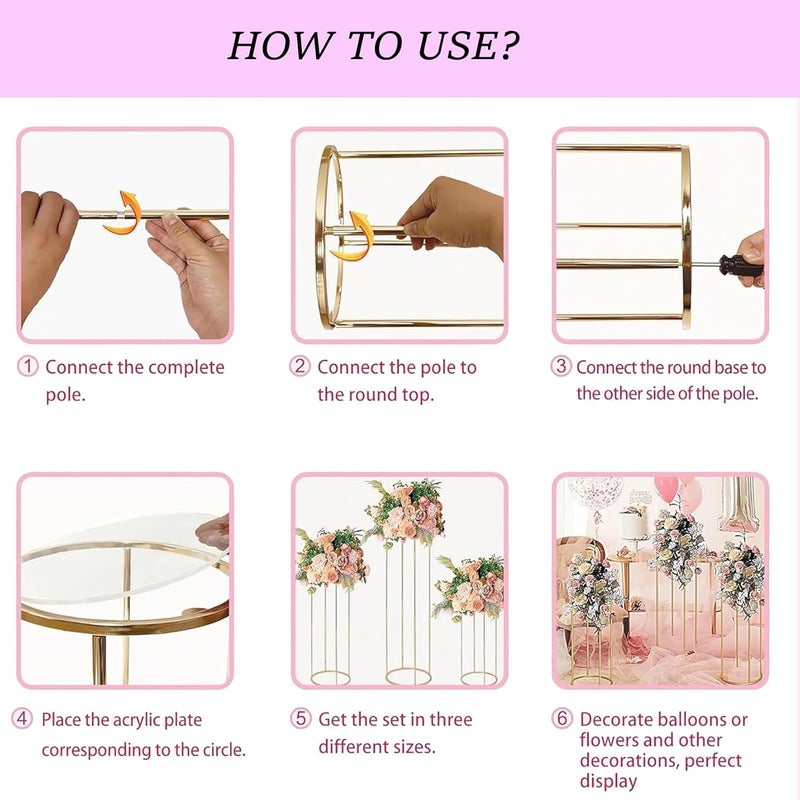 HOW TO USE?

① Connect the complete pole.

② Connect the pole to the round top.

③ Connect the round base to the other side of the pole.

④ Place the acrylic plate corresponding to the circle.

⑤ Get the set in three different sizes.

⑥ Decorate balloons or flowers and other decorations, perfect display