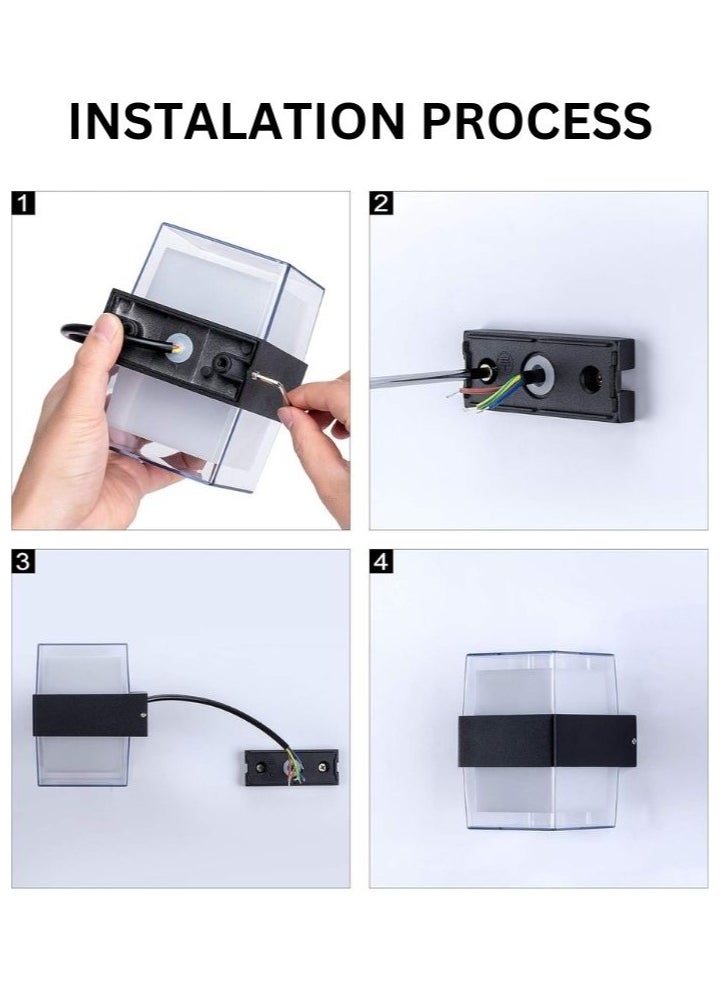 INSTALATION PROCESS

1

2

3

4