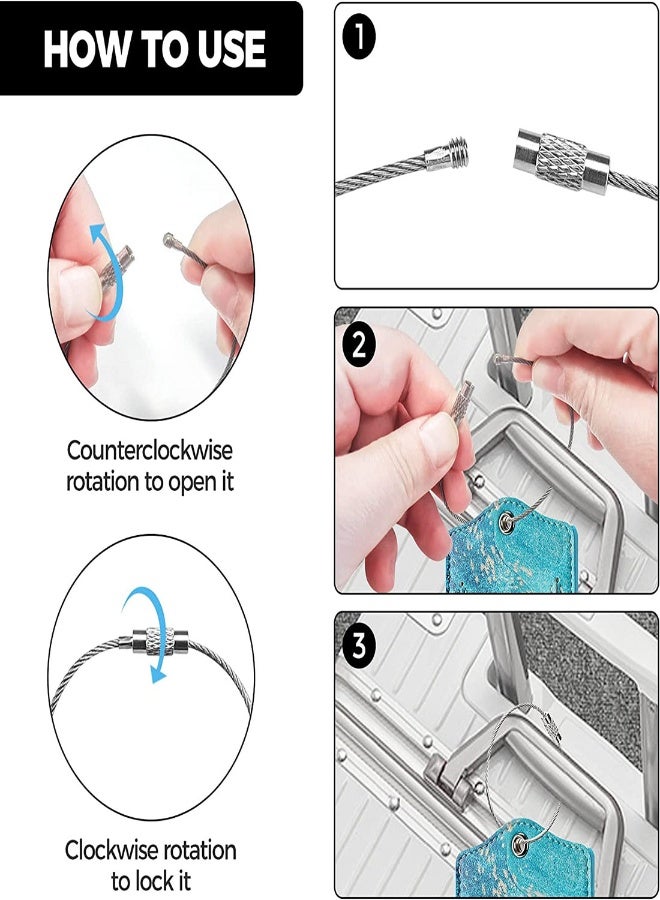 HOW TO USE

Counterclockwise rotation to open it

Clockwise rotation to lock it

1

2

3