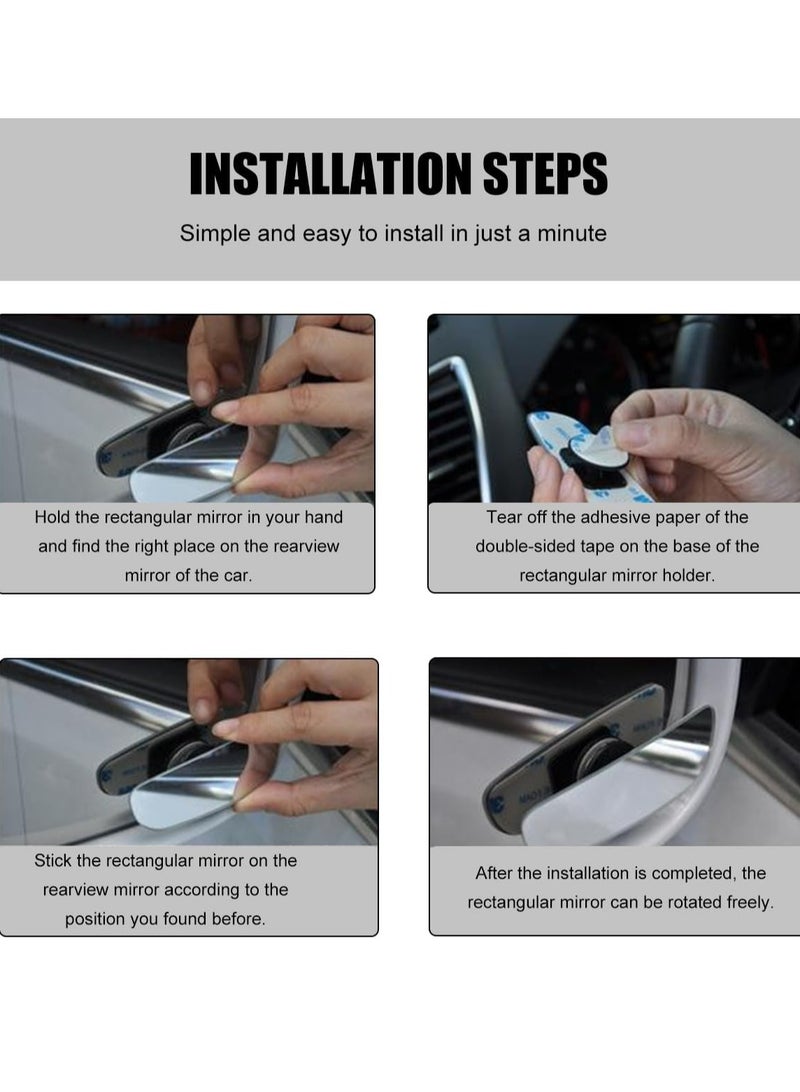 INSTALLATION STEPS

Simple and easy to install in just a minute

Hold the rectangular mirror in your hand and find the right place on the rearview mirror of the car.

Tear off the adhesive paper of the double-sided tape on the base of the rectangular mirror holder.

Stick the rectangular mirror on the rearview mirror according to the position you found before.

After the installation is completed, the rectangular mirror can be rotated freely.